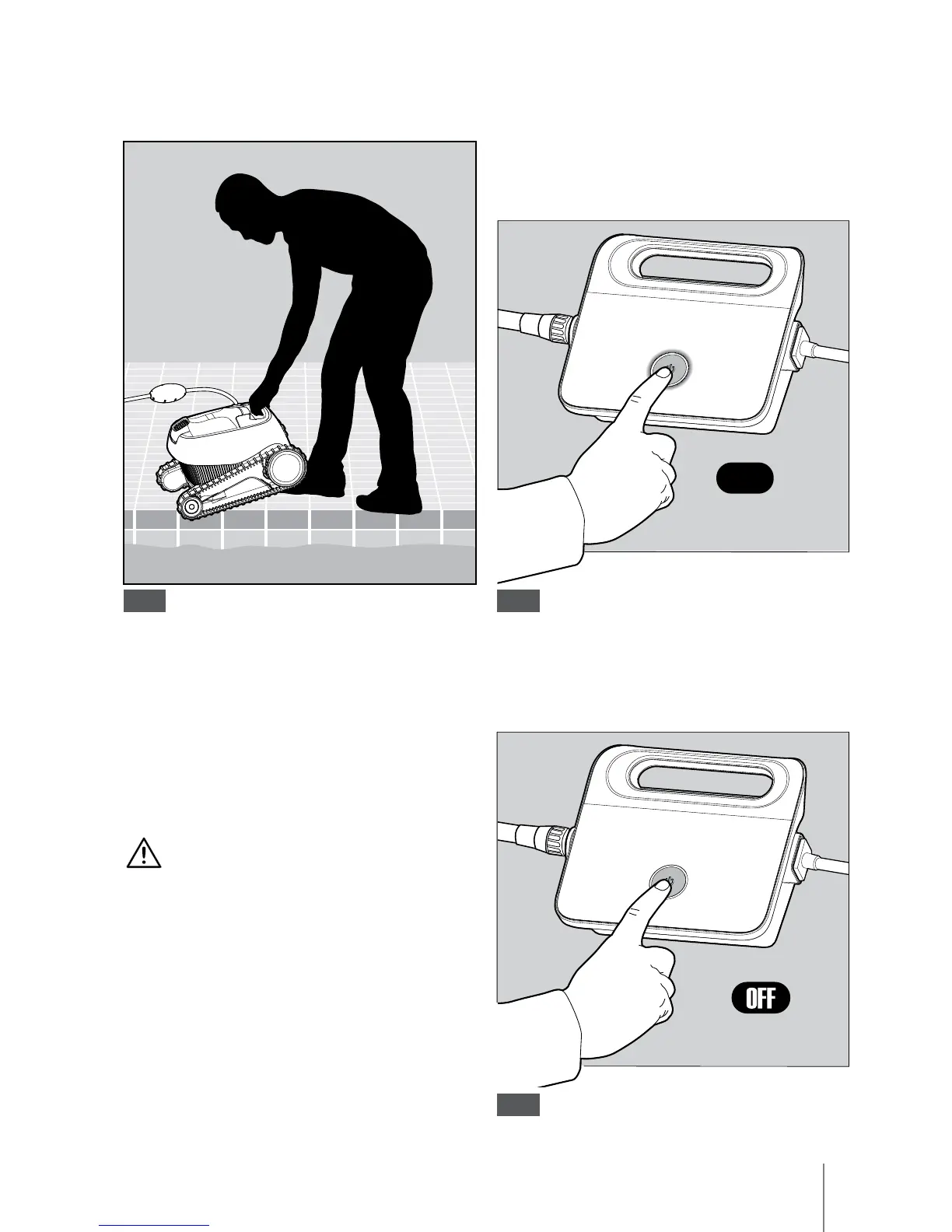 OFF