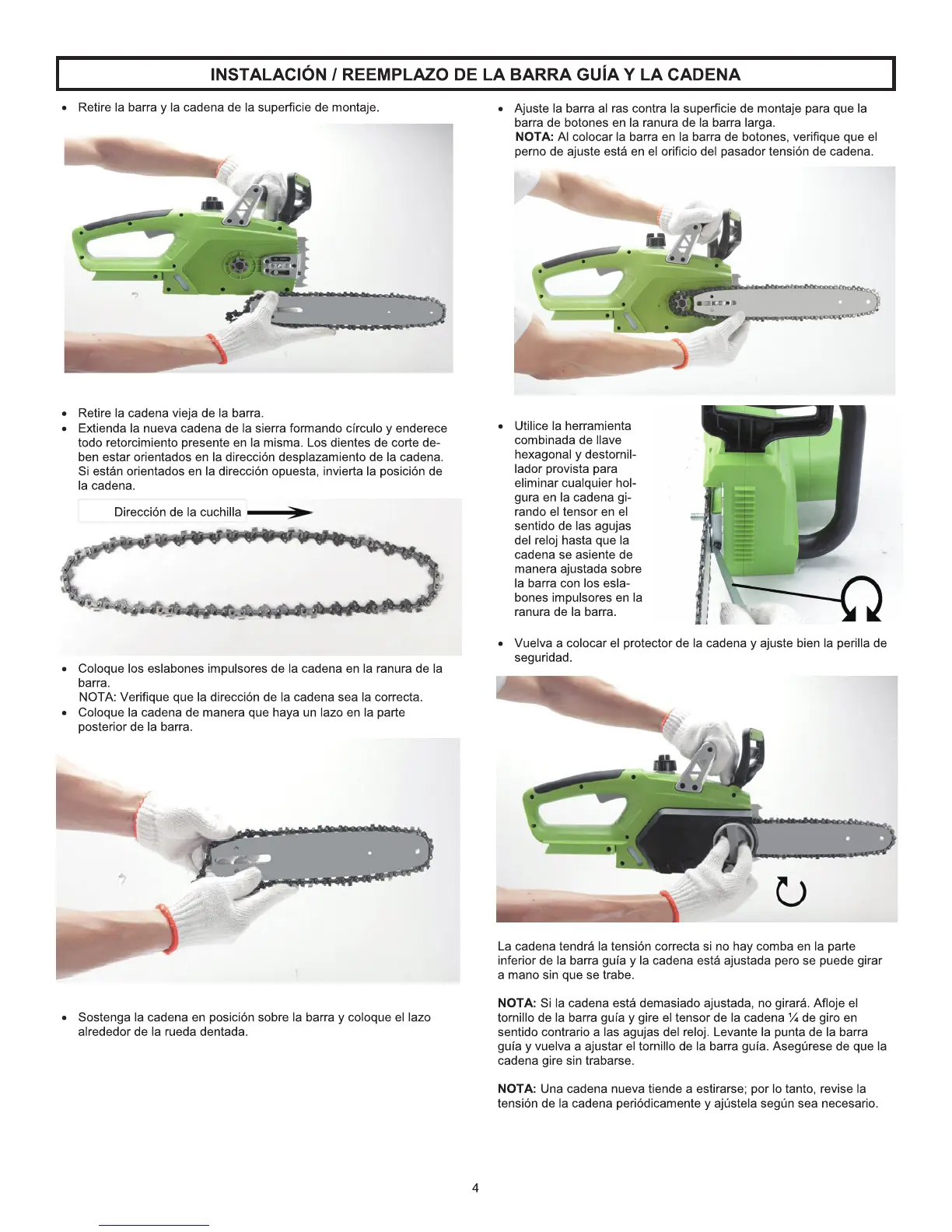 INSTALACIÓN / REEMPLAZO DE LA BARRA GUÍA Y LA CADENA

• Retire la barra y la cadena de la superficie de montaje.

• Retire la cadena vieja de la barra.
• Extienda la nueva cadena de la sierra formando círculo y enderece todo retorcimiento presente en la misma. Los dientes de corte deben estar orientados en la dirección desplazamiento de la cadena. Si están orientados en la dirección opuesta, invierta la posición de la cadena.

Dirección de la cuchilla

• Coloque los eslabones impulsores de la cadena en la ranura de la barra.
NOTA: Verifique que la dirección de la cadena sea la correcta.
• Coloque la cadena de manera que haya un lazo en la parte posterior de la barra.

• Sostenga la cadena en posición sobre la barra y coloque el lazo alrededor de la rueda dentada.

• Ajuste la barra al ras contra la superficie de montaje para que la barra de botones en la ranura de la barra larga.
NOTA: Al colocar la barra en la barra de botones, verifique que el perno de ajuste está en el orificio del pasador tensión de cadena.

• Utilice la herramienta combinada de llave hexagonal y destornillador provista para eliminar cualquier holgura en la cadena girando el tensor en el sentido de las agujas del reloj hasta que la cadena se asiente de manera ajustada sobre la barra con los eslabones impulsores en la ranura de la barra.

• Vuelva a colocar el protector de la cadena y ajuste bien la perilla de seguridad.

La cadena tendrá la tensión correcta si no hay comba en la parte inferior de la barra guía y la cadena está ajustada pero se puede girar a mano sin que se trabe.

NOTA: Si la cadena está demasiado ajustada, no girará. Afloje el tornillo de la barra guía y gire el tensor de la cadena ¼ de giro en sentido contrario a las agujas del reloj. Levante la punta de la barra guía y vuelva a ajustar el tornillo de la barra guía. Asegúrese de que la cadena gire sin trabarse.

NOTA: Una cadena nueva tiende a estirarse; por lo tanto, revise la tensión de la cadena periódicamente y ajústela según sea necesario.

4