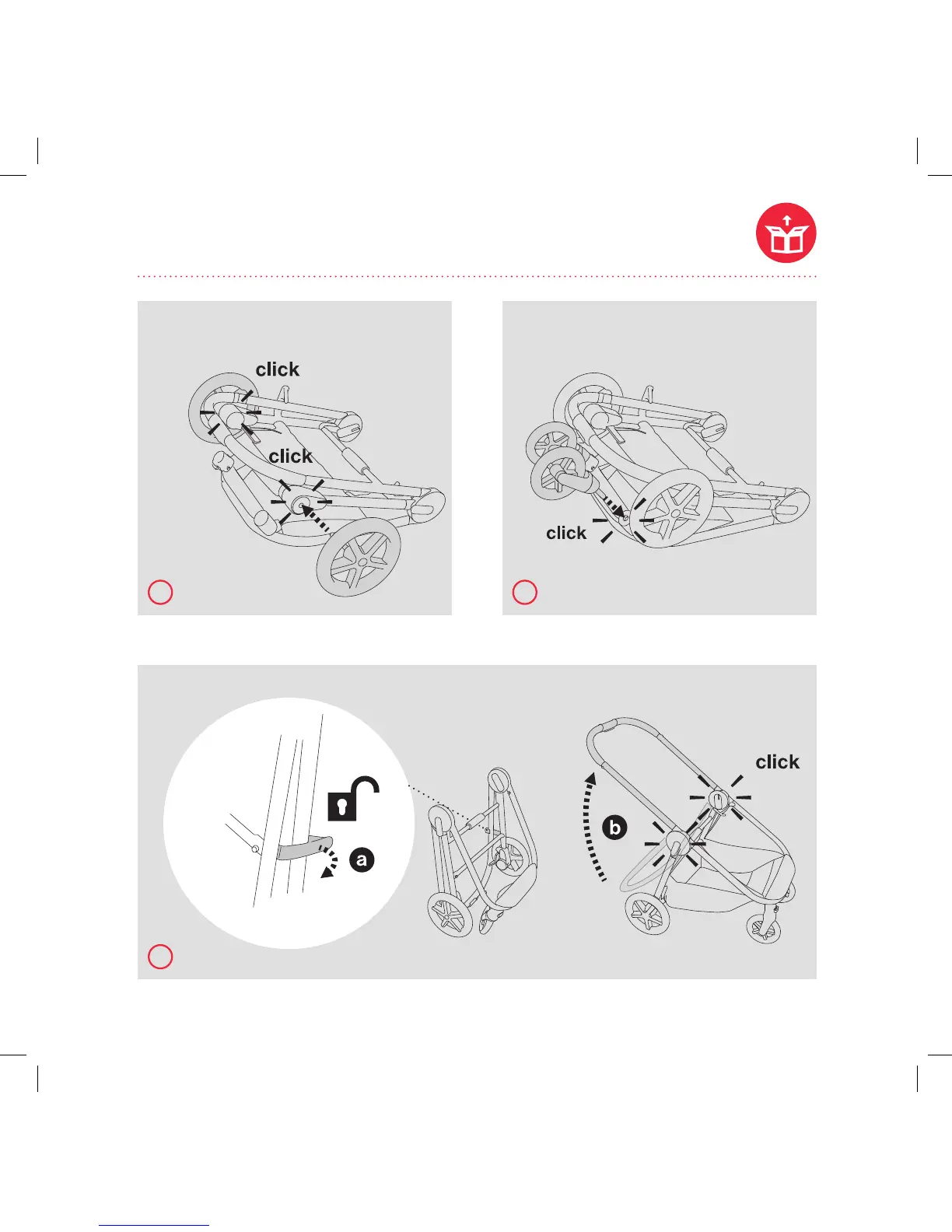 click

click

click

a

b

click