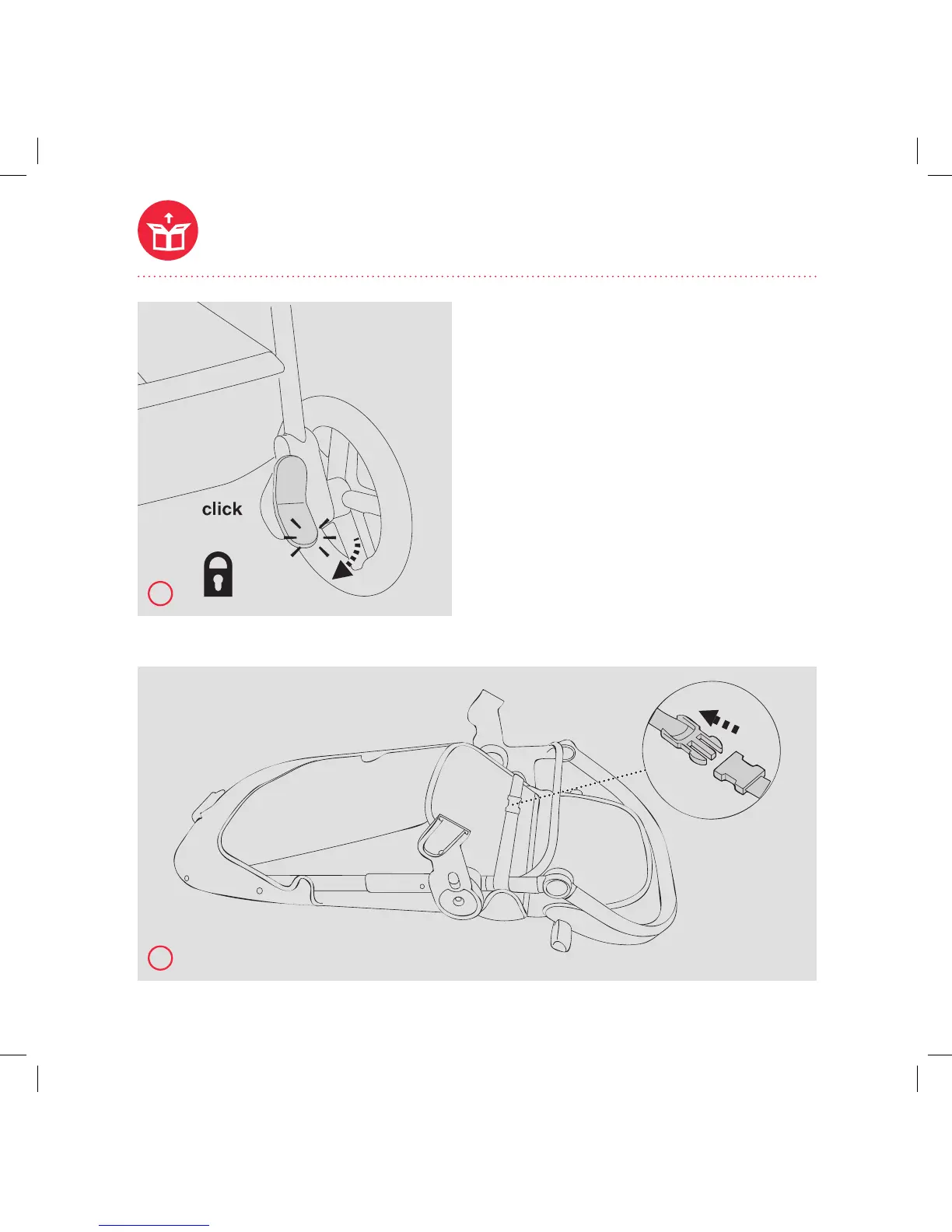 click