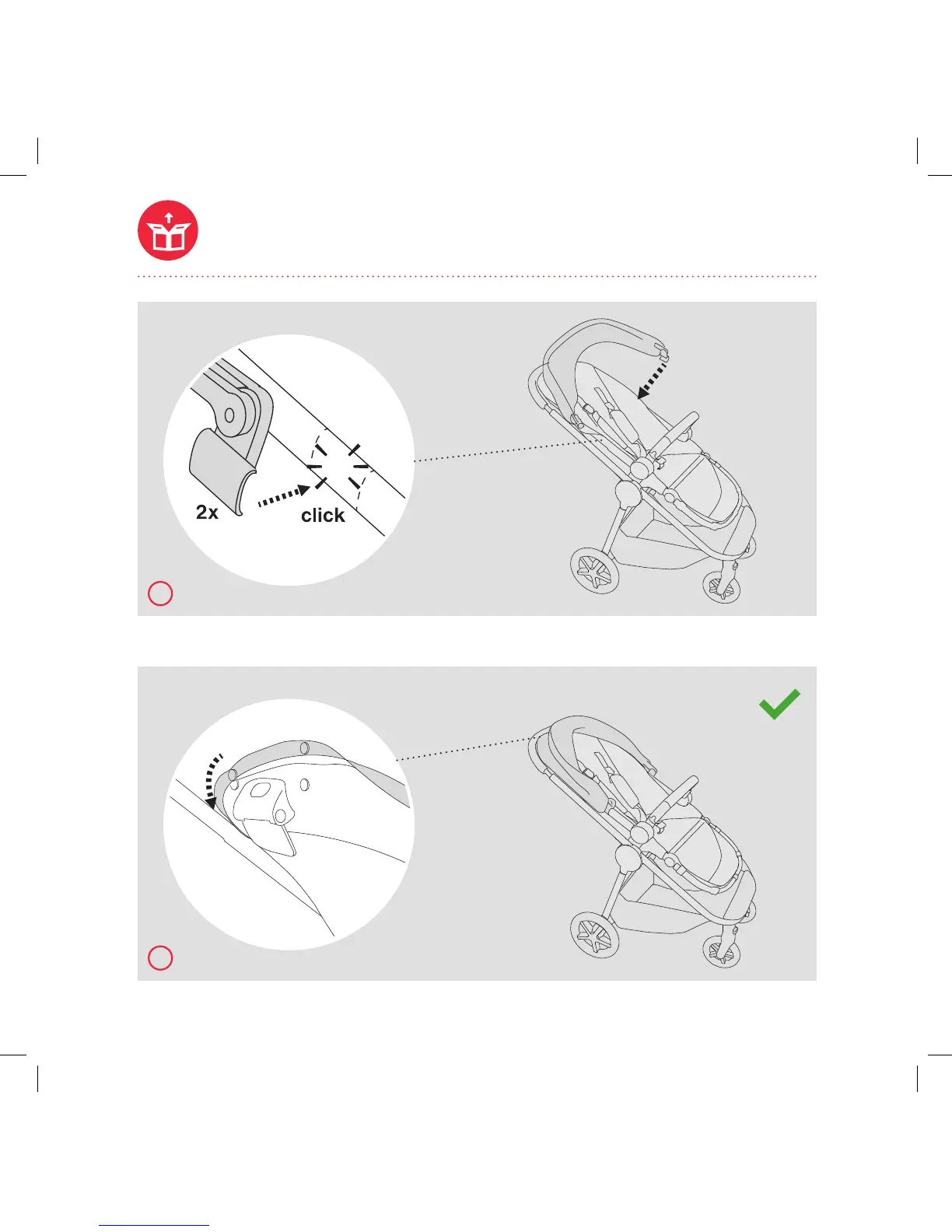 2x

click