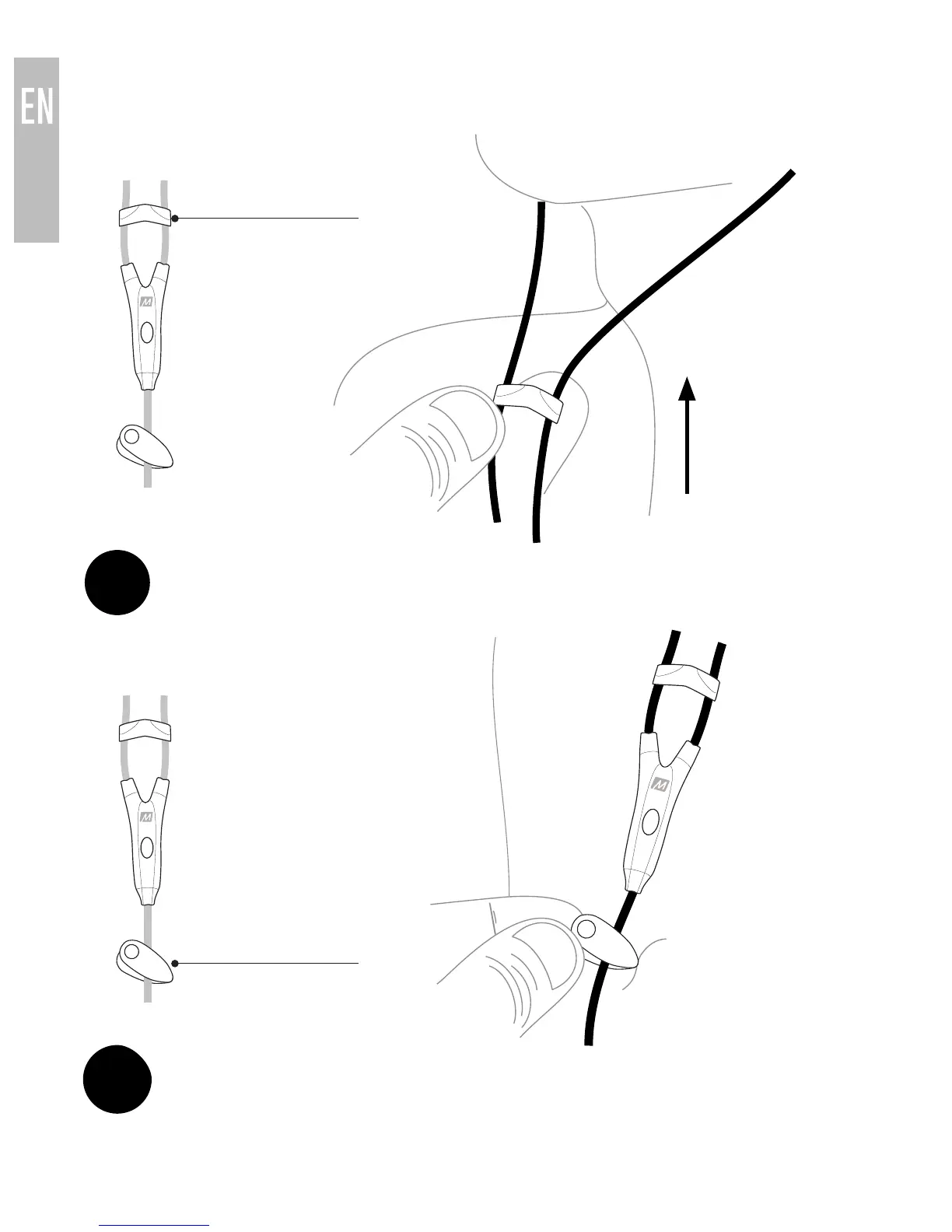 EN