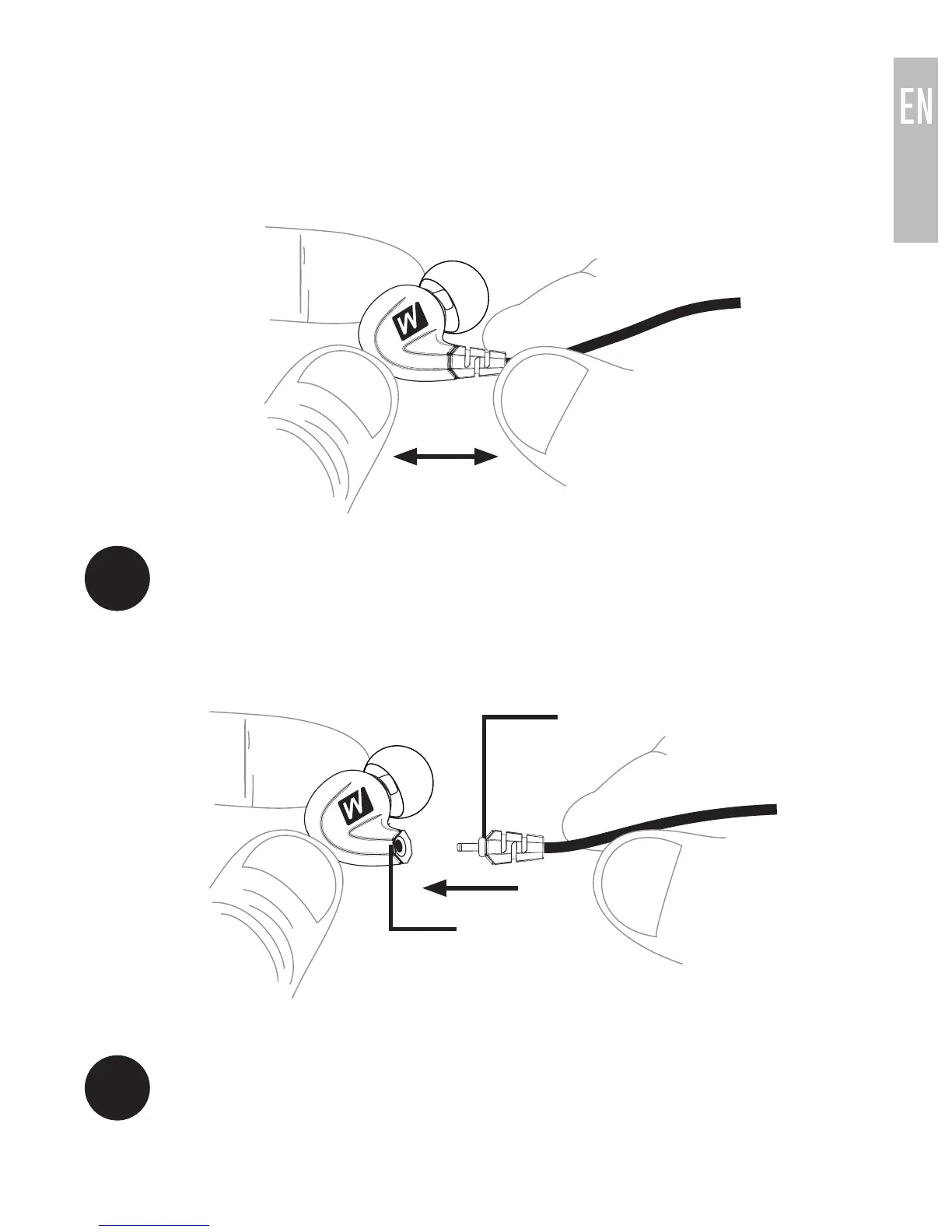 EN

W

W