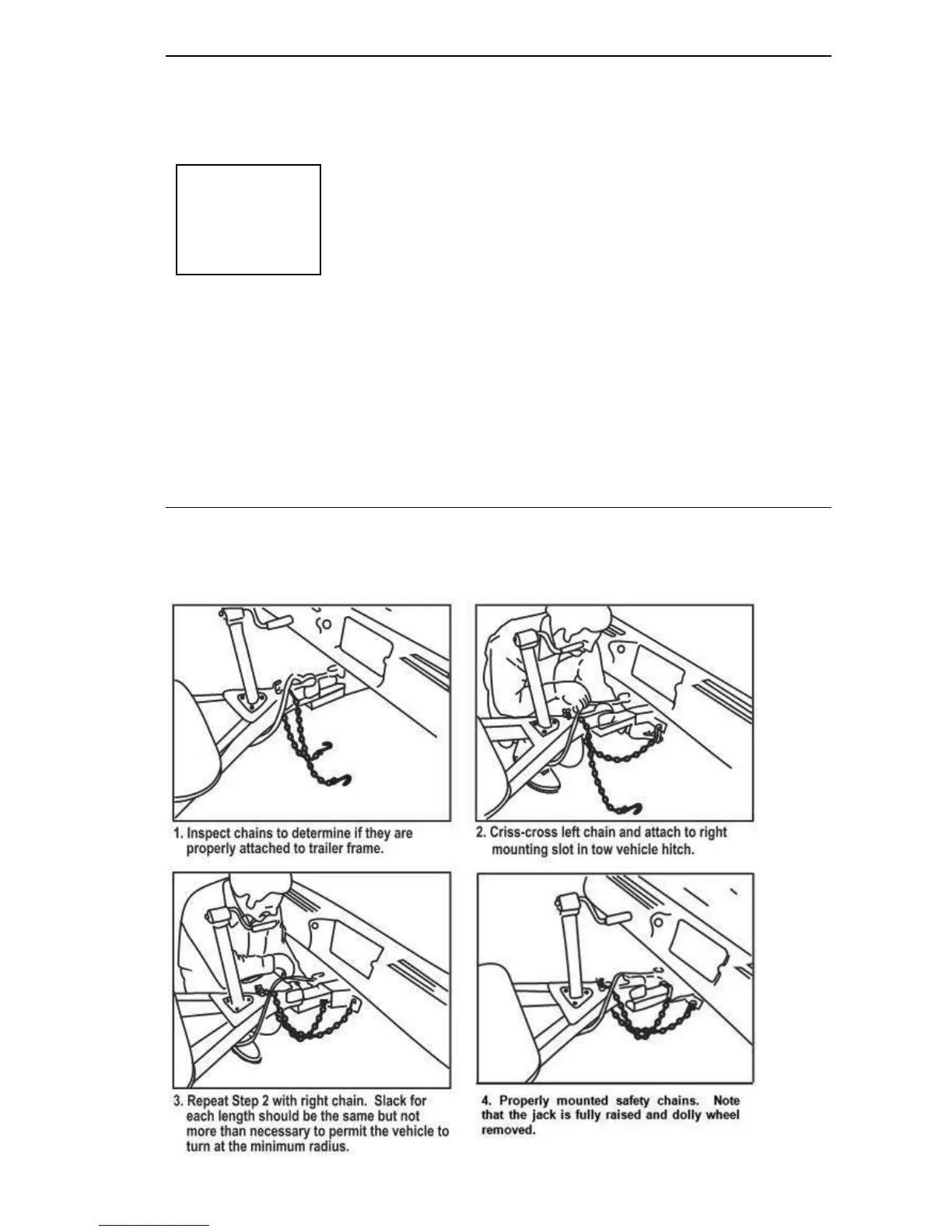 1. Inspect chains to determine if they are properly attached to trailer frame.

2. Criss-cross left chain and attach to right mounting slot in tow vehicle hitch.

3. Repeat Step 2 with right chain. Slack for each length should be the same but not more than necessary to permit the vehicle to turn at the minimum radius.

4. Properly mounted safety chains. Note that the jack is fully raised and dolly wheel removed.