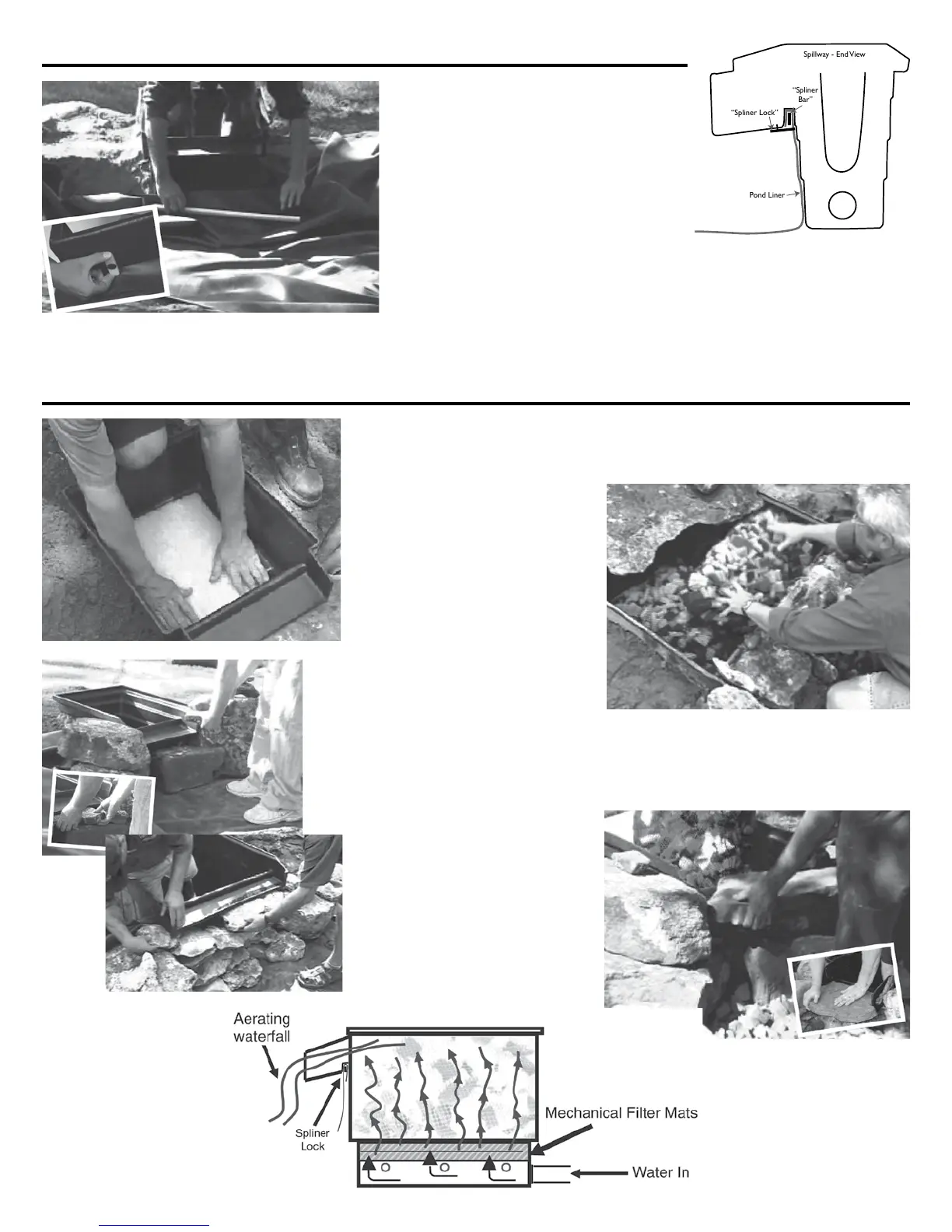 Spillway - End View

"Spliner Bar"

"Spliner Lock"

Pond Liner

Aerating waterfall

Spliner Lock

Mechanical Filter Mats

Water In