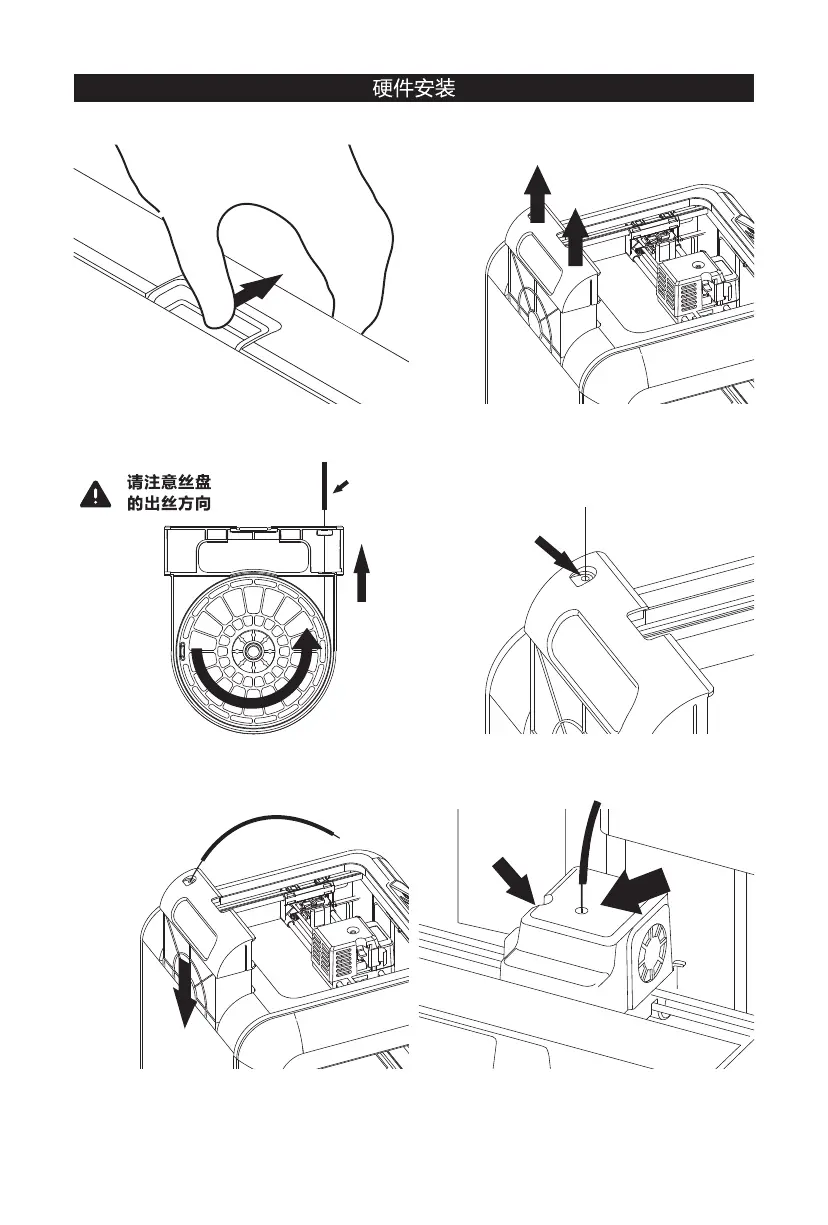 硬件安装

请注意丝盘的出丝方向