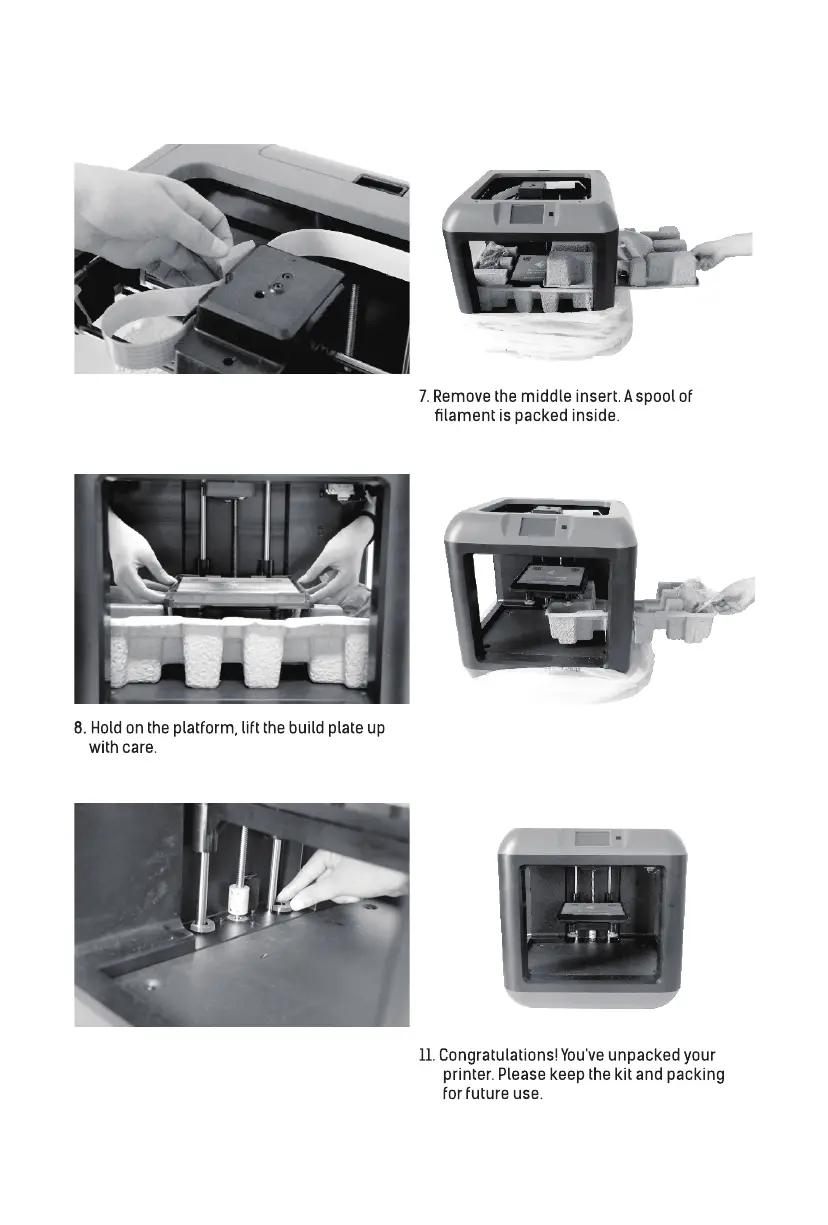 7. Remove the middle insert. A spool of filament is packed inside.

8. Hold on the platform, lift the build plate up with care.

11. Congratulations! You've unpacked your printer. Please keep the kit and packing for future use.