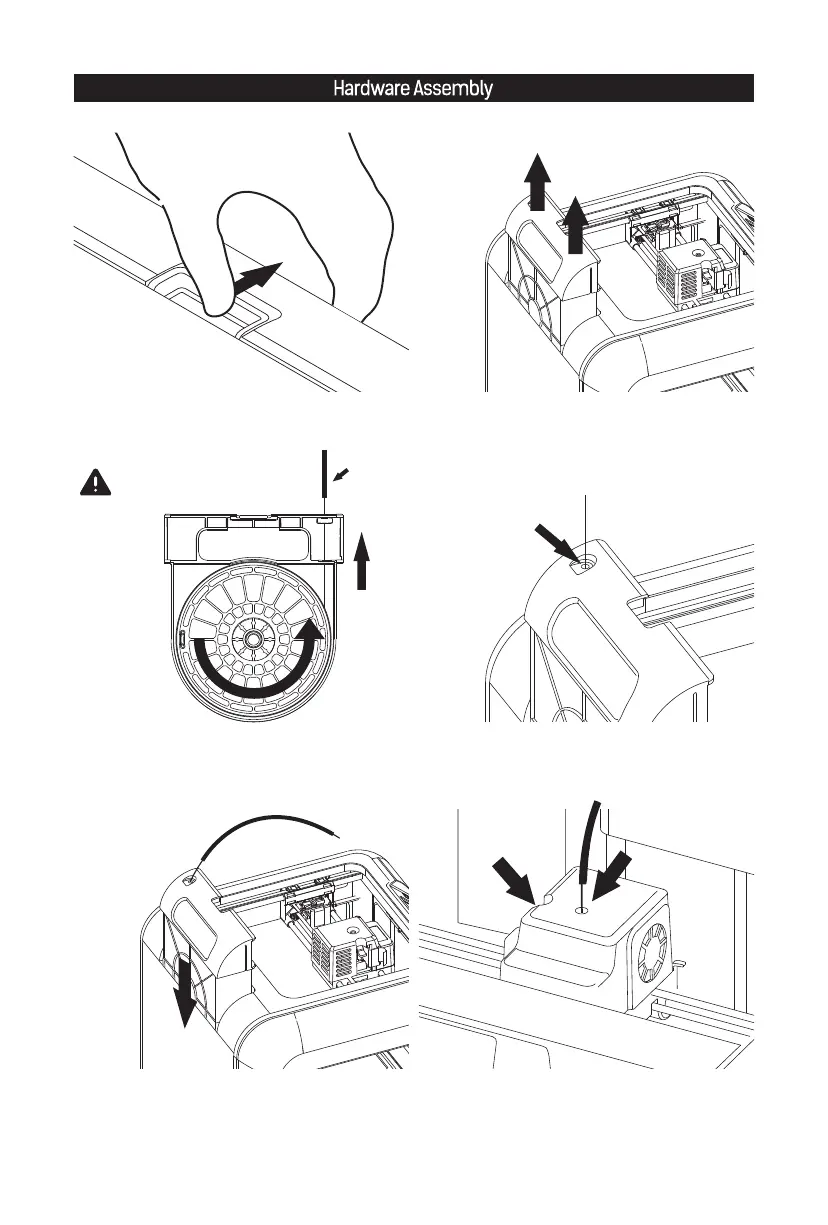 Hardware Assembly