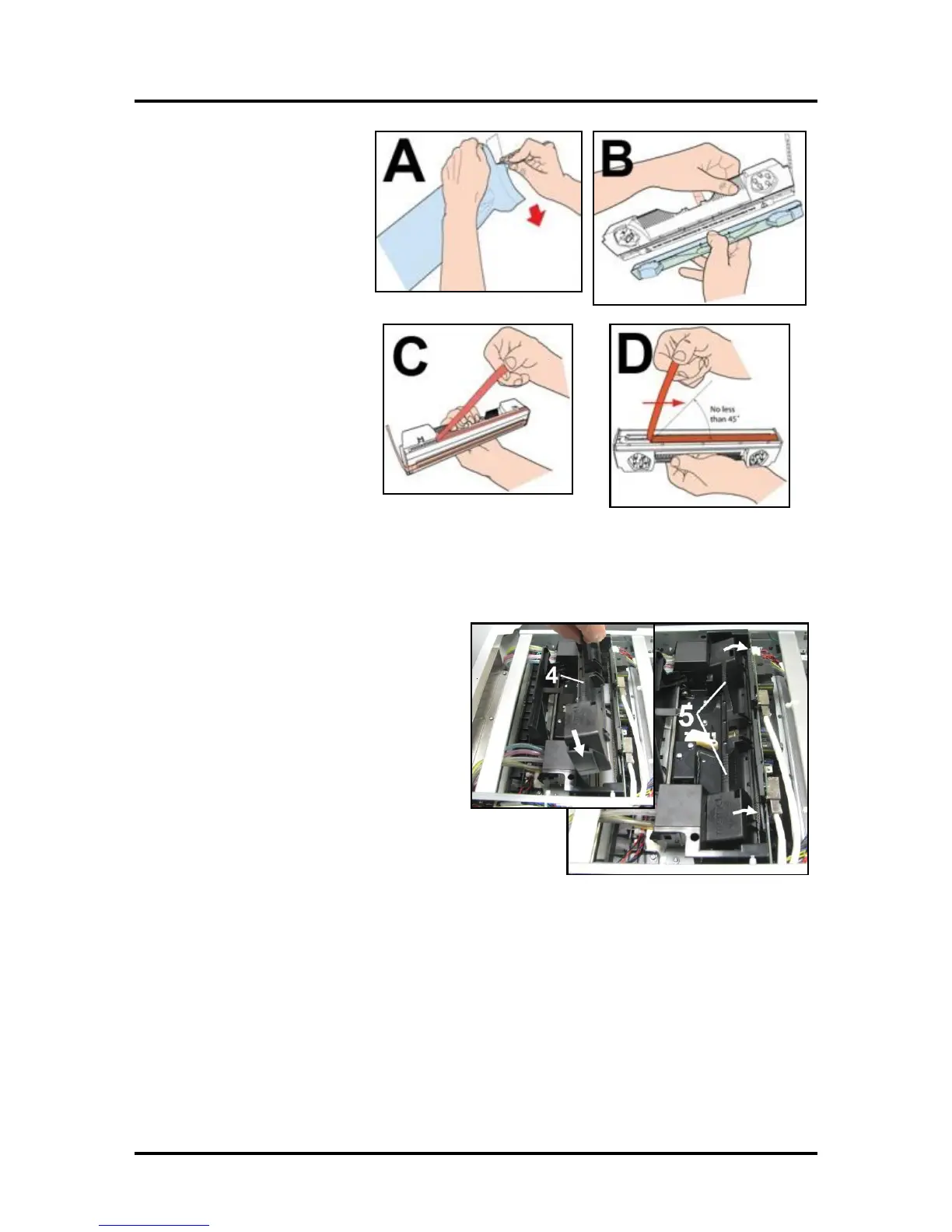 A

B

C

D

No less than 45°

4

5