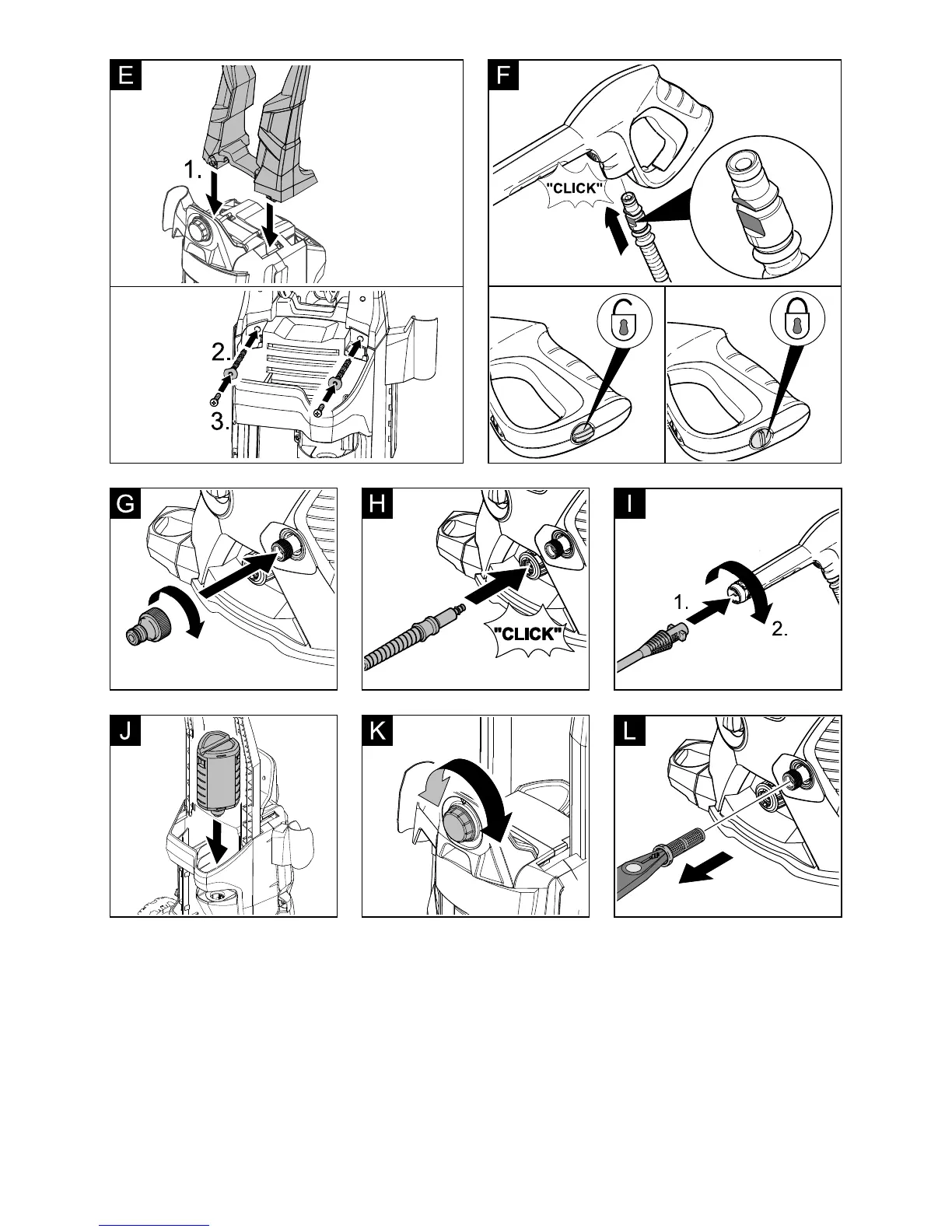 E

1.

2.

3.

F

"CLICK"

G

H

"CLICK"

I

1.

2.

J

K

L