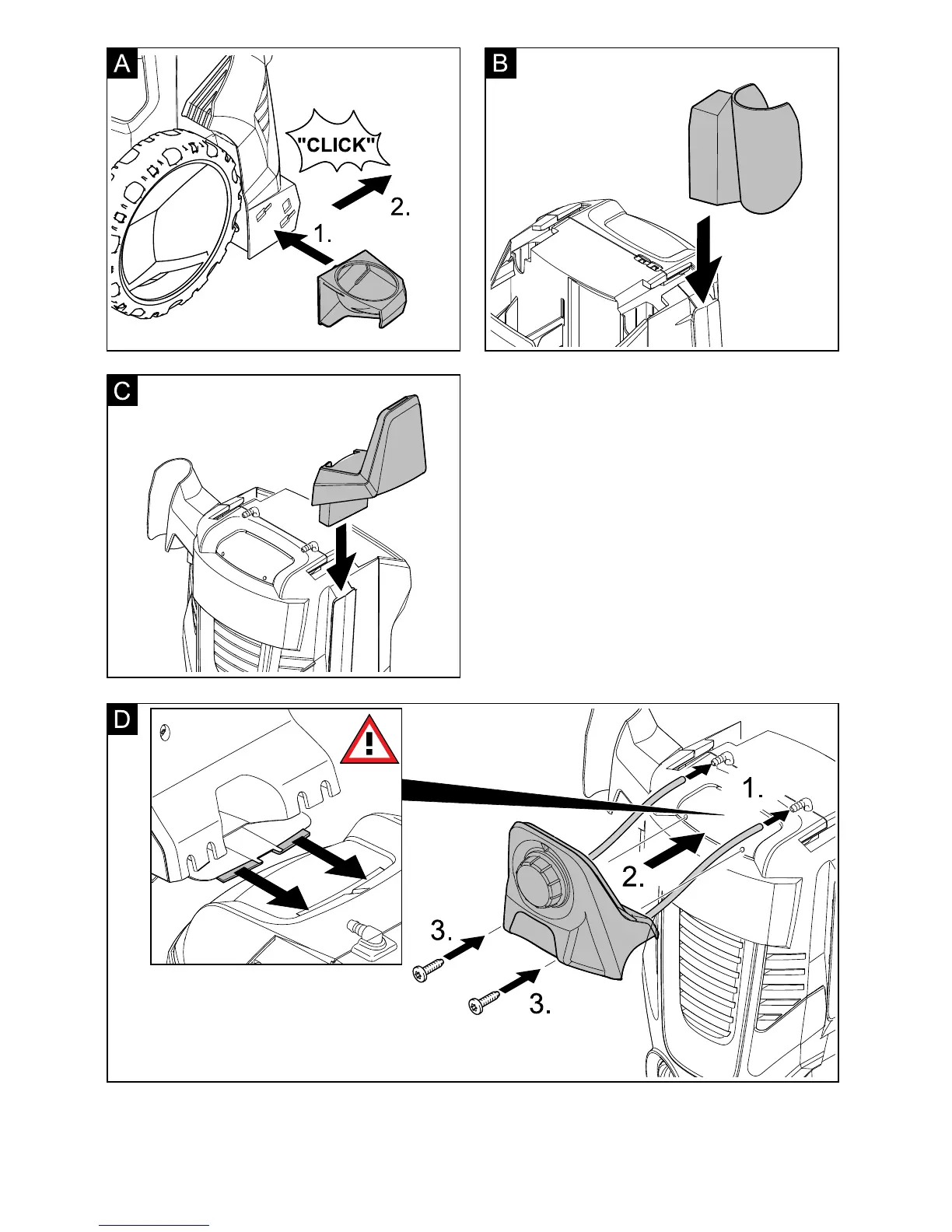 A

"CLICK"

2.

1.

B

C

D

1.

2.

3.

3.