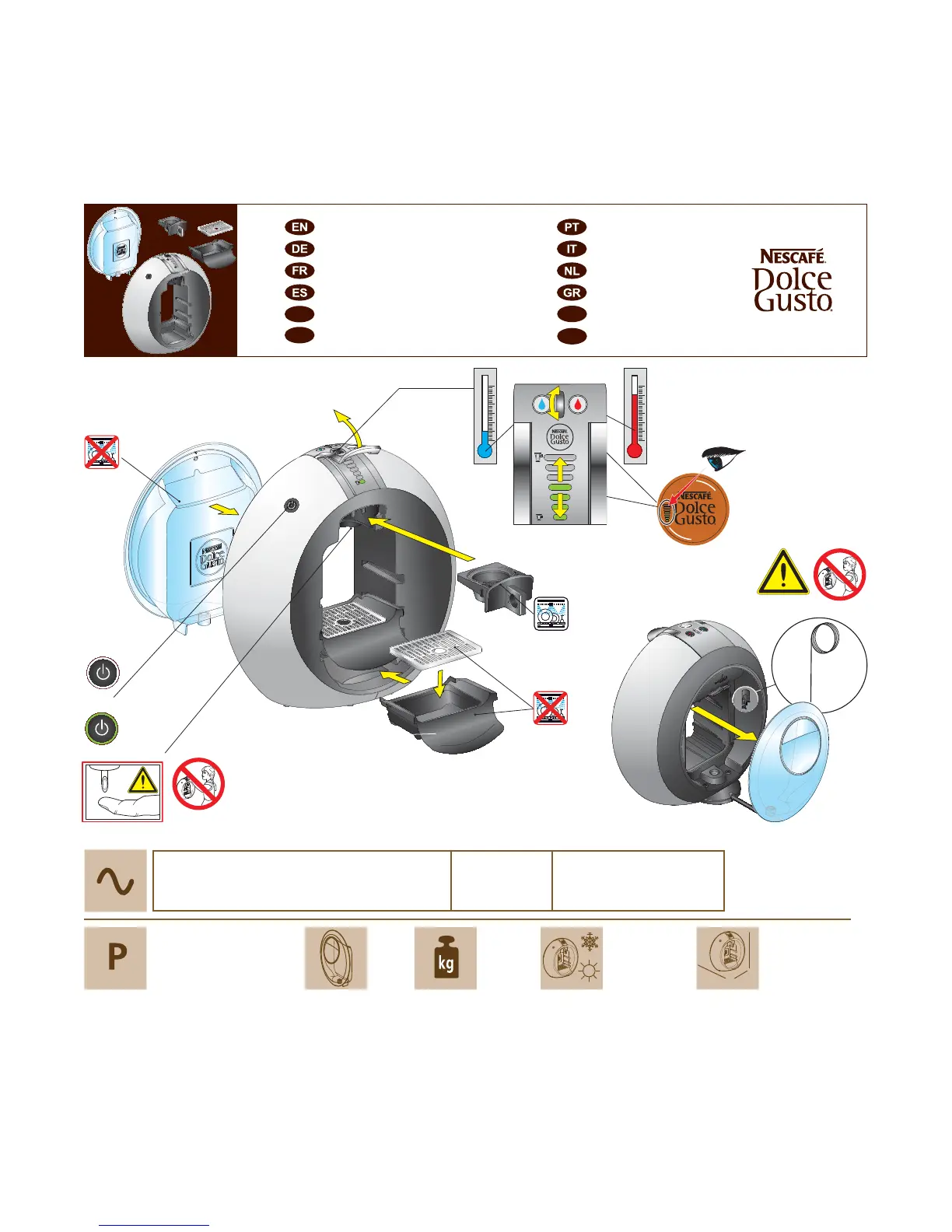 EN
DE
FR
ES

PT
IT
NL
GR

NESCAFÉ Dolce Gusto

NESCAFÉ Dolce Gusto

NESCAFÉ Dolce Gusto

NESCAFÉ Dolce Gusto

P

kg