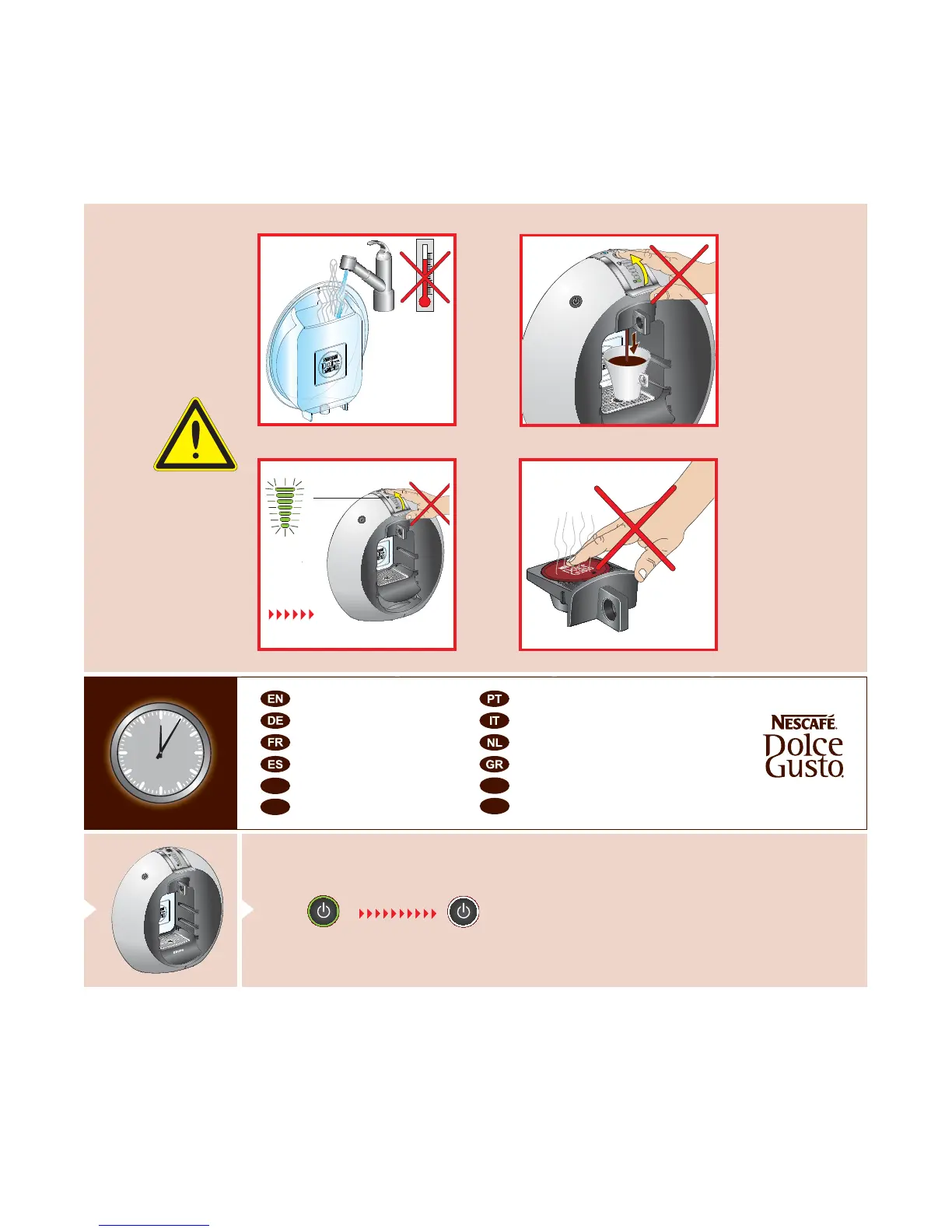 EN
DE
FR
ES

PT
IT
NL
GR

NESCAFÉ.
Dolce
Gusto.