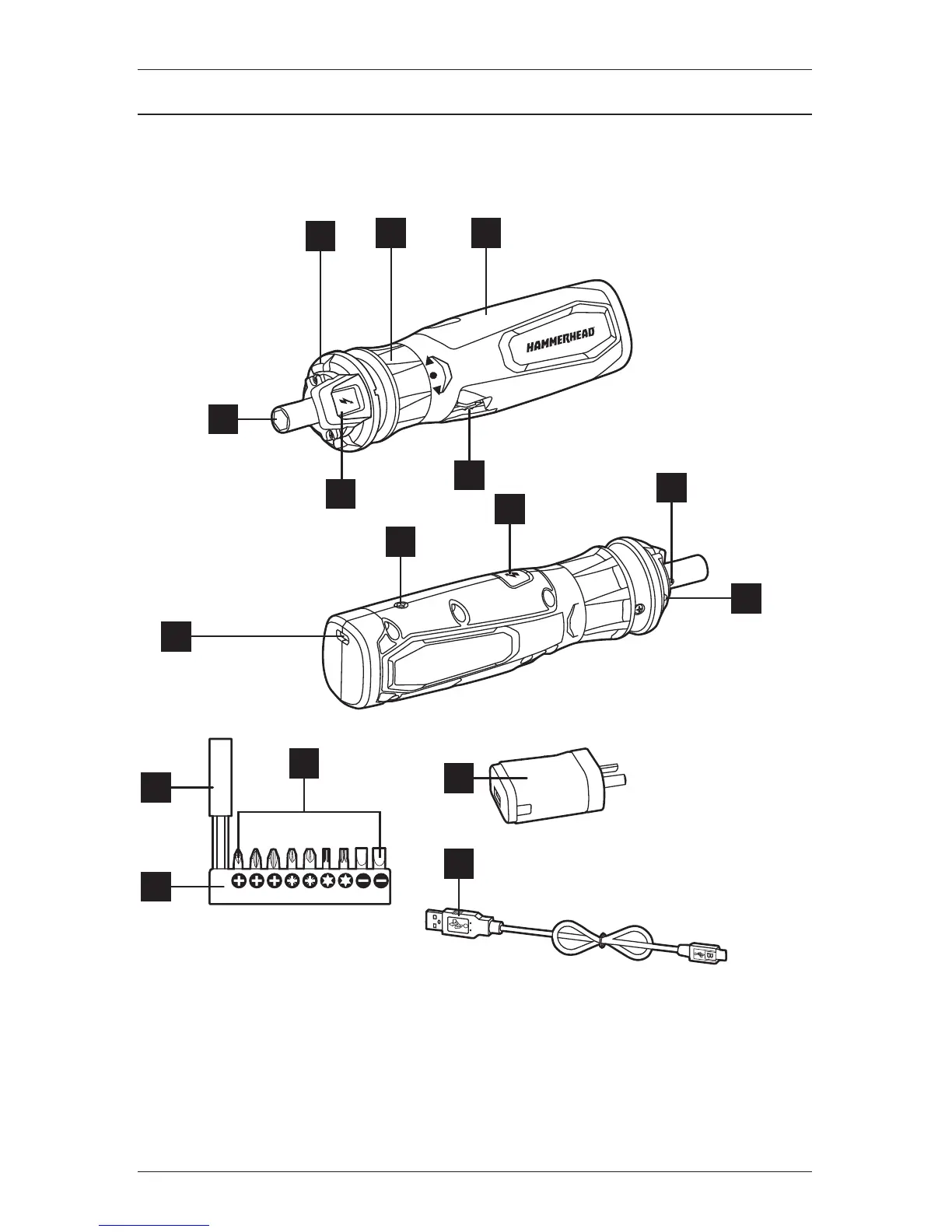 HAMMERHEAD