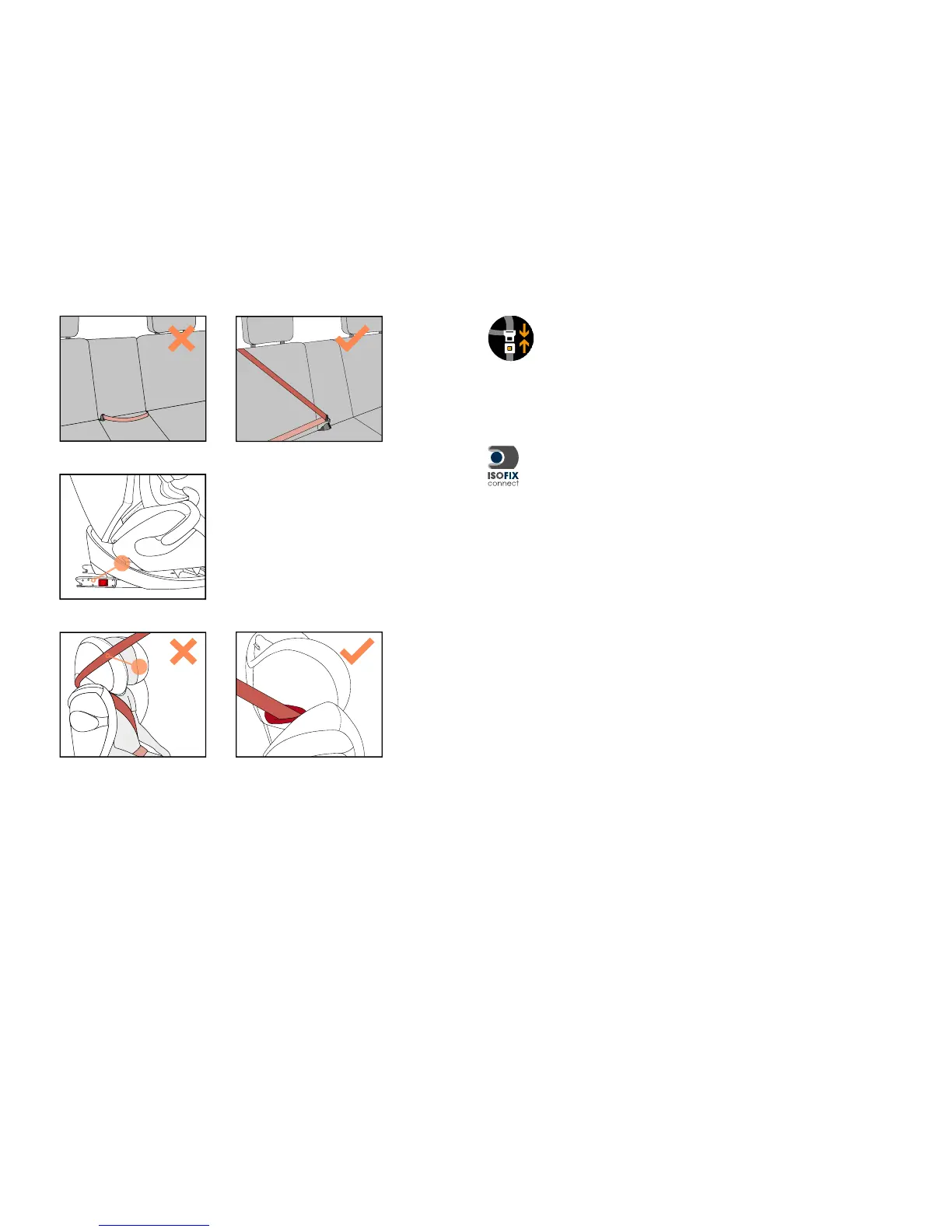 ISOFIX
connect