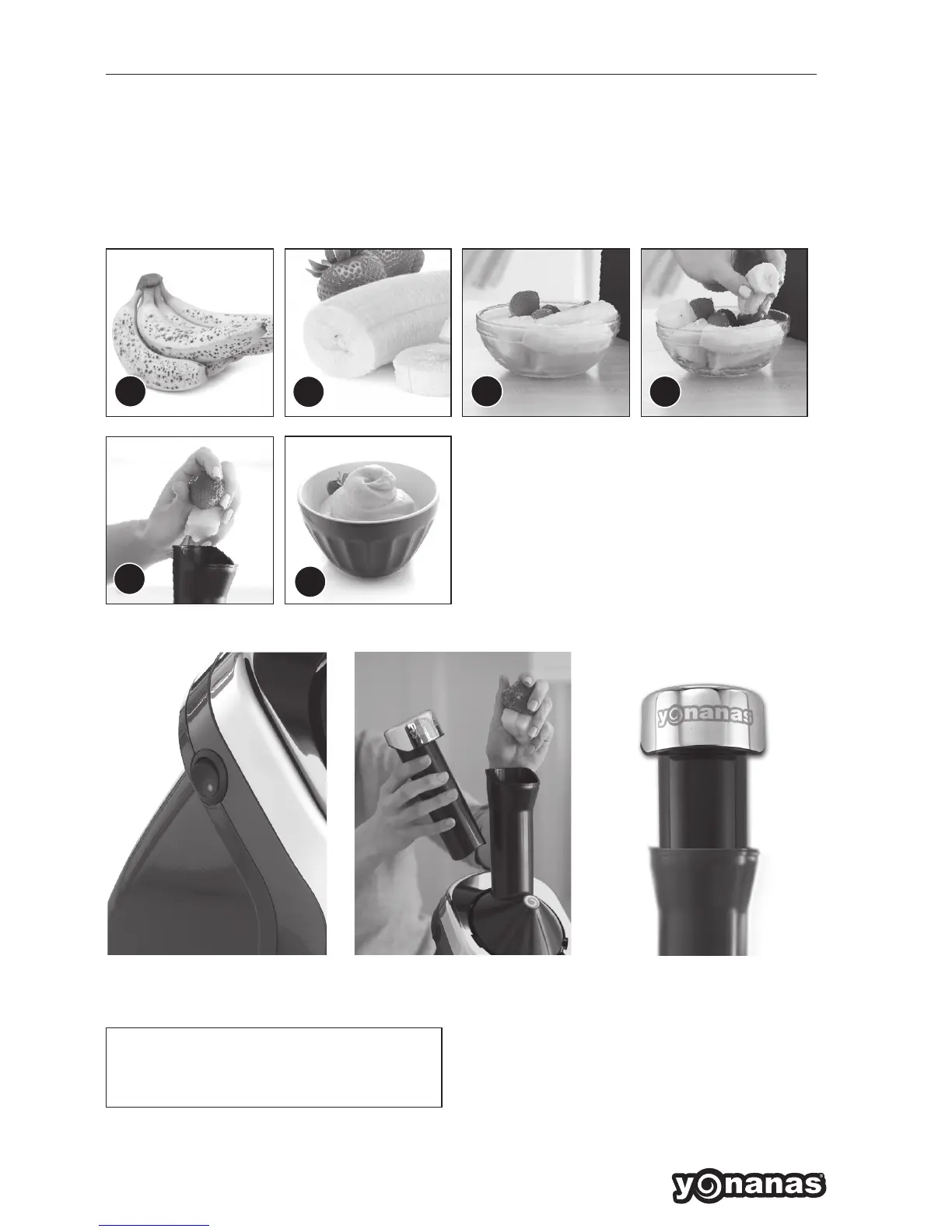 yonanas

yonanas