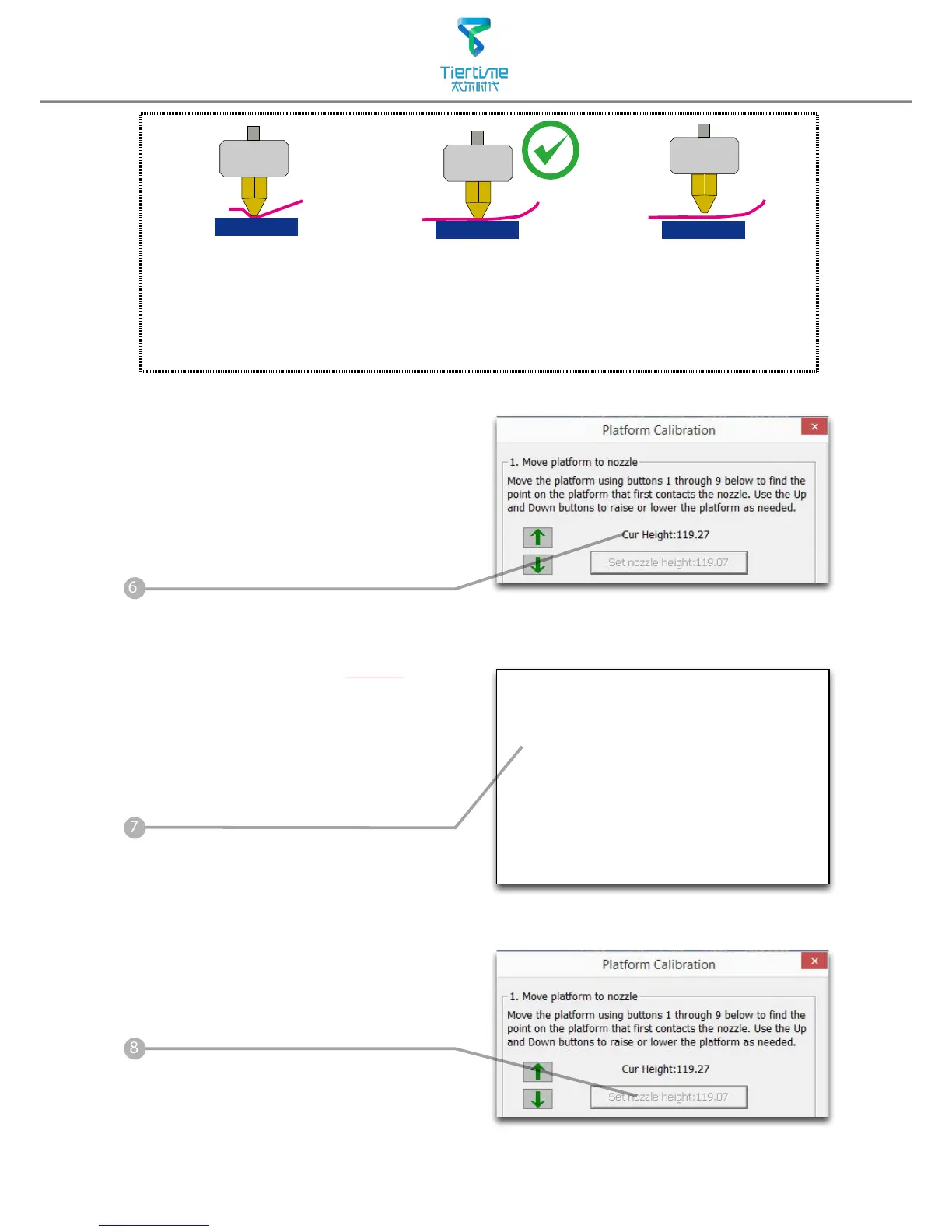 Tiertime
太尔时代

Platform Calibration

1. Move platform to nozzle

Move the platform using buttons 1 through 9 below to find the point on the platform that first contacts the nozzle. Use the Up and Down buttons to raise or lower the platform as needed.

Cur Height:119.27

Set nozzle height:119.07

6

7

Platform Calibration

1. Move platform to nozzle

Move the platform using buttons 1 through 9 below to find the point on the platform that first contacts the nozzle. Use the Up and Down buttons to raise or lower the platform as needed.

Cur Height:119.27

Set nozzle height:119.07

8