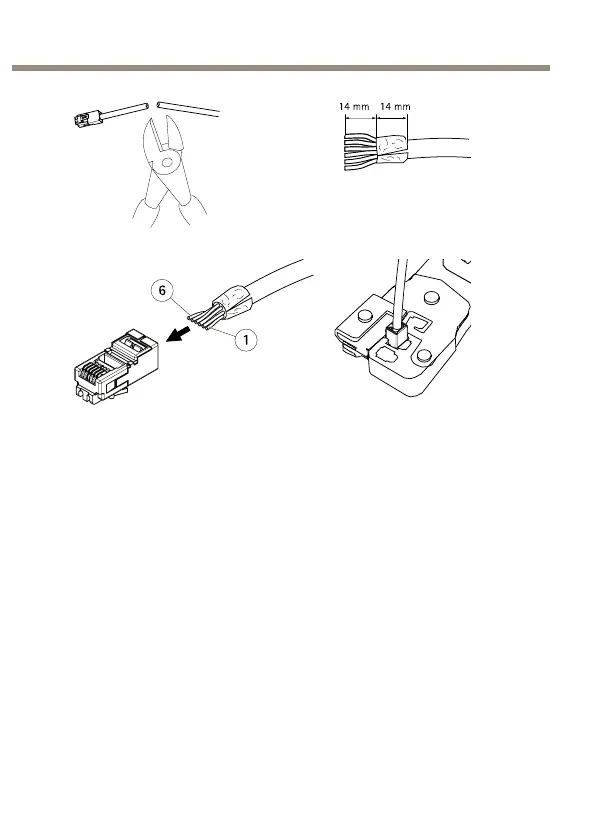 14 mm 14 mm

6

1