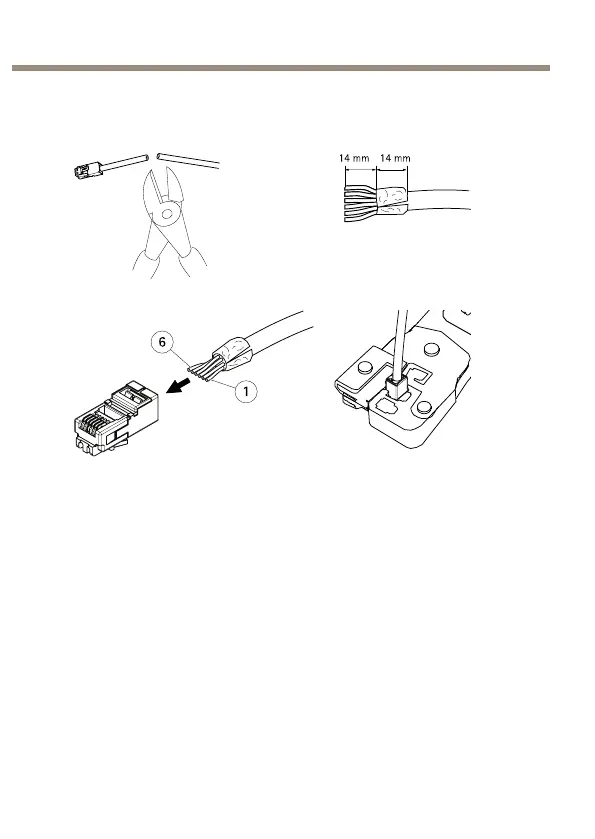 14 mm 14 mm

6

1