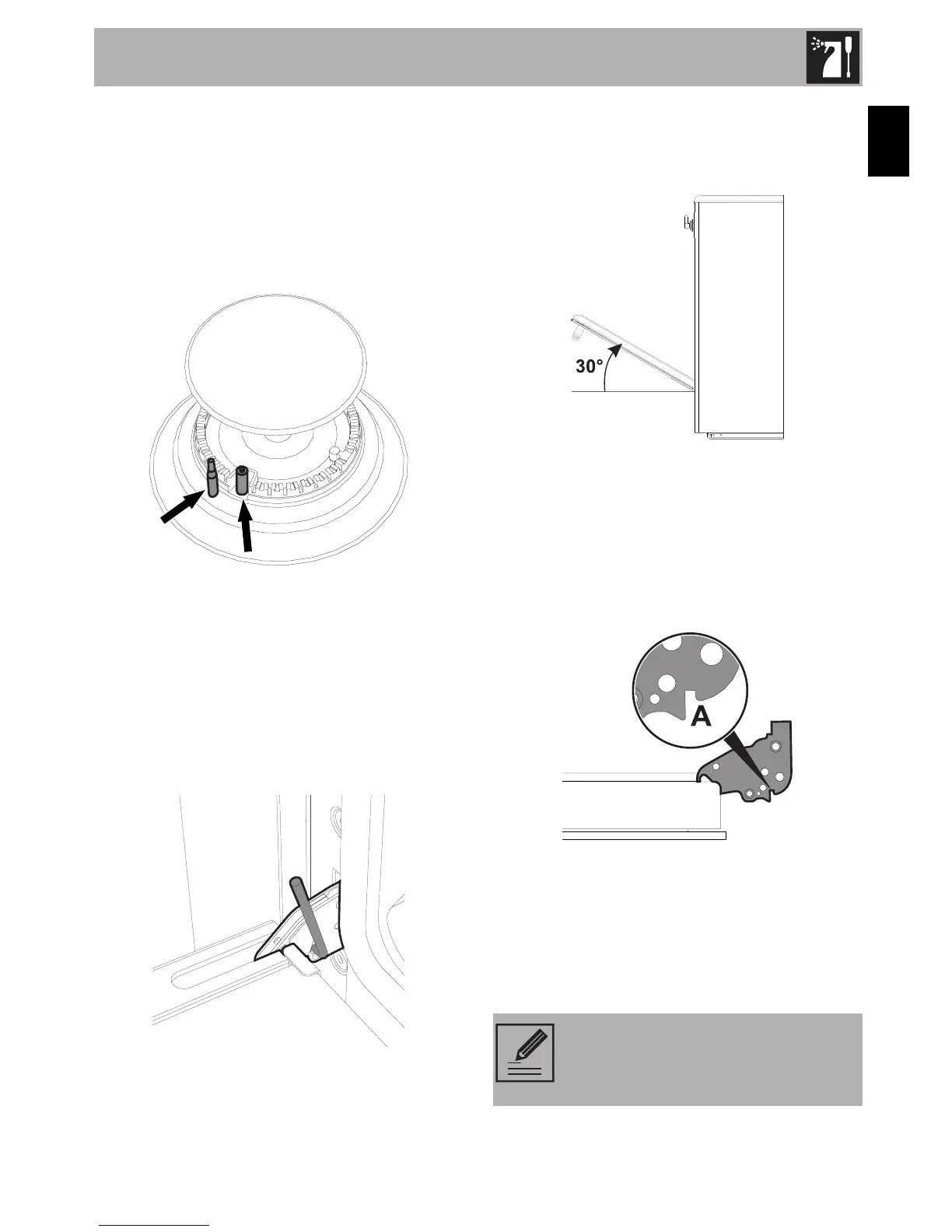 30°

A