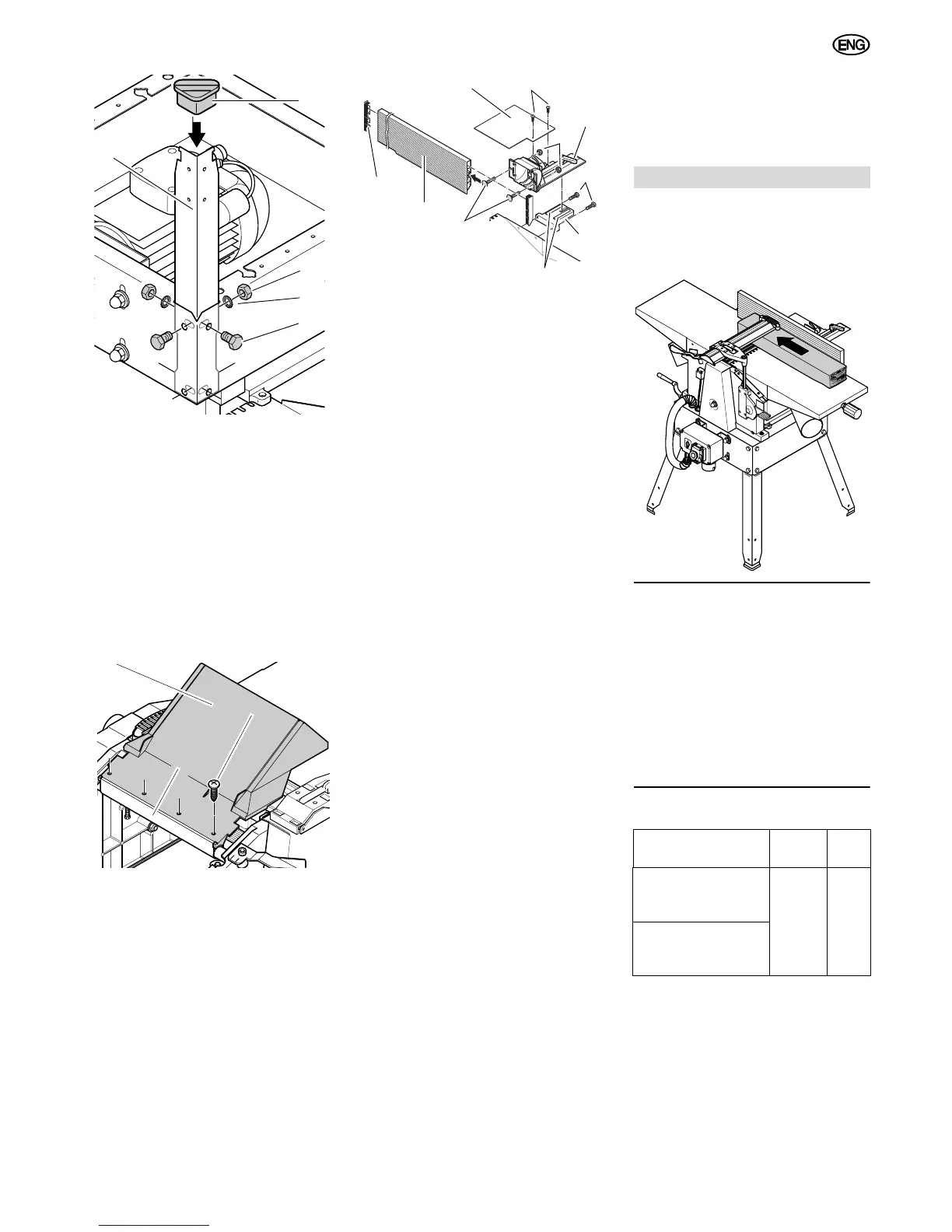 ENG