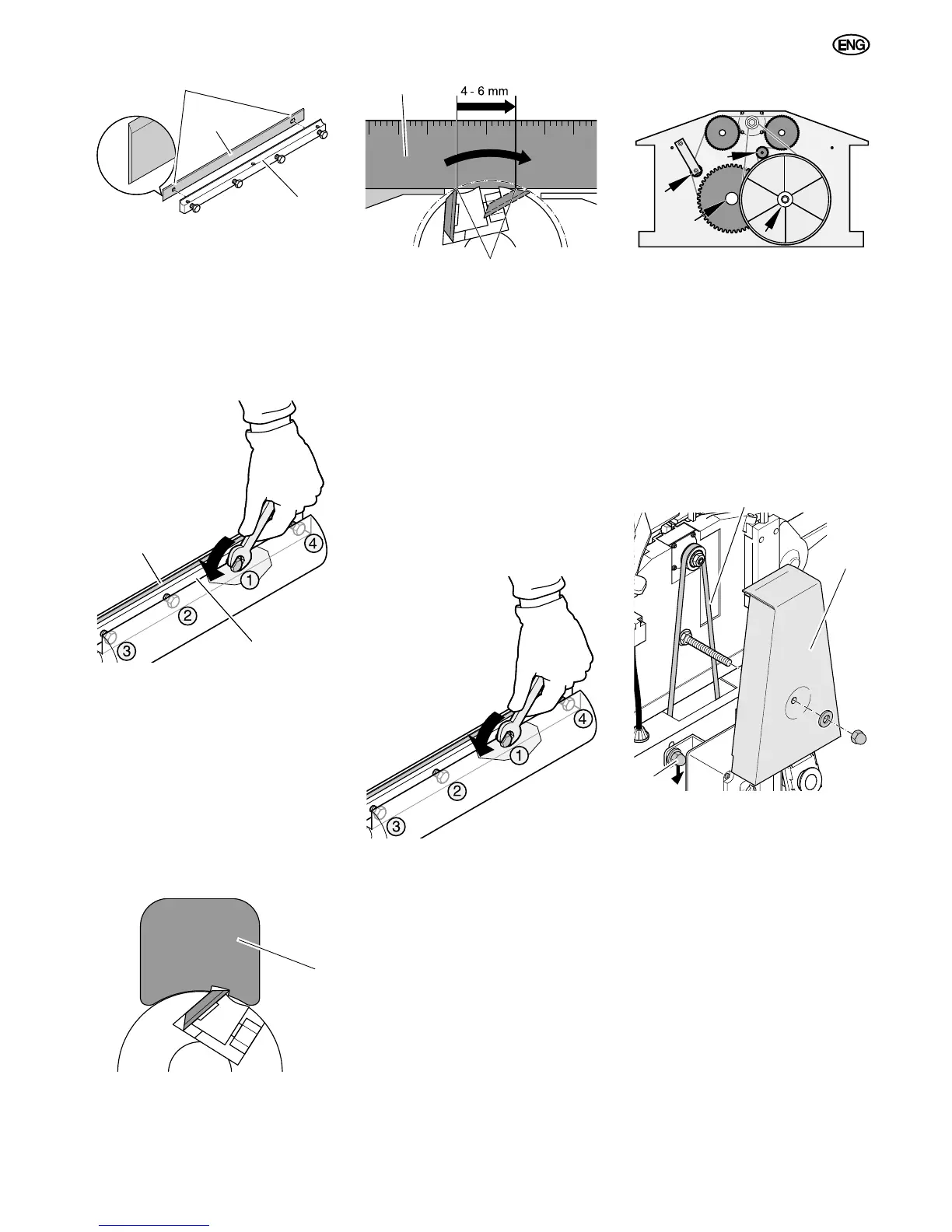 ENG

4 - 6 mm

4
1
2
3

4
1
2
3