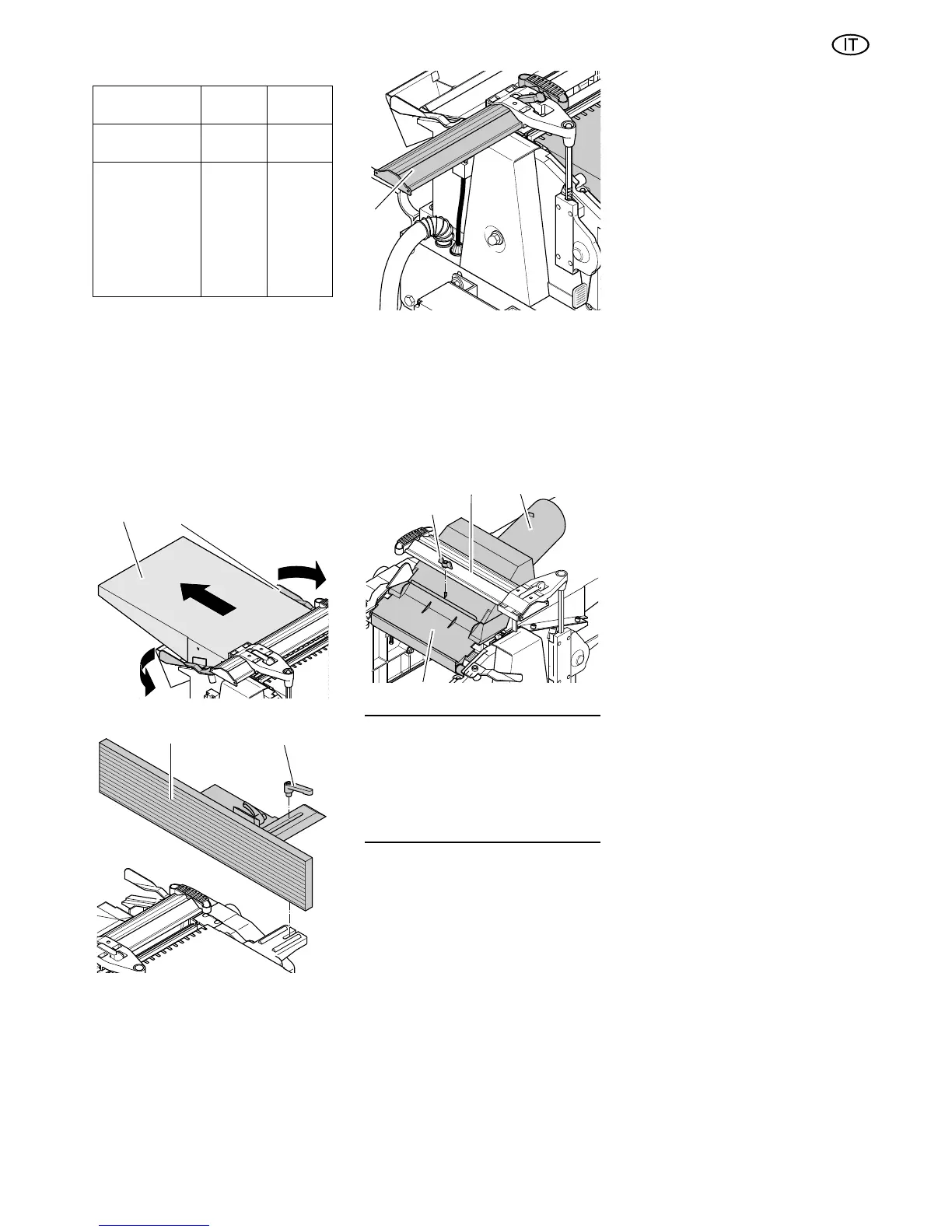 IT