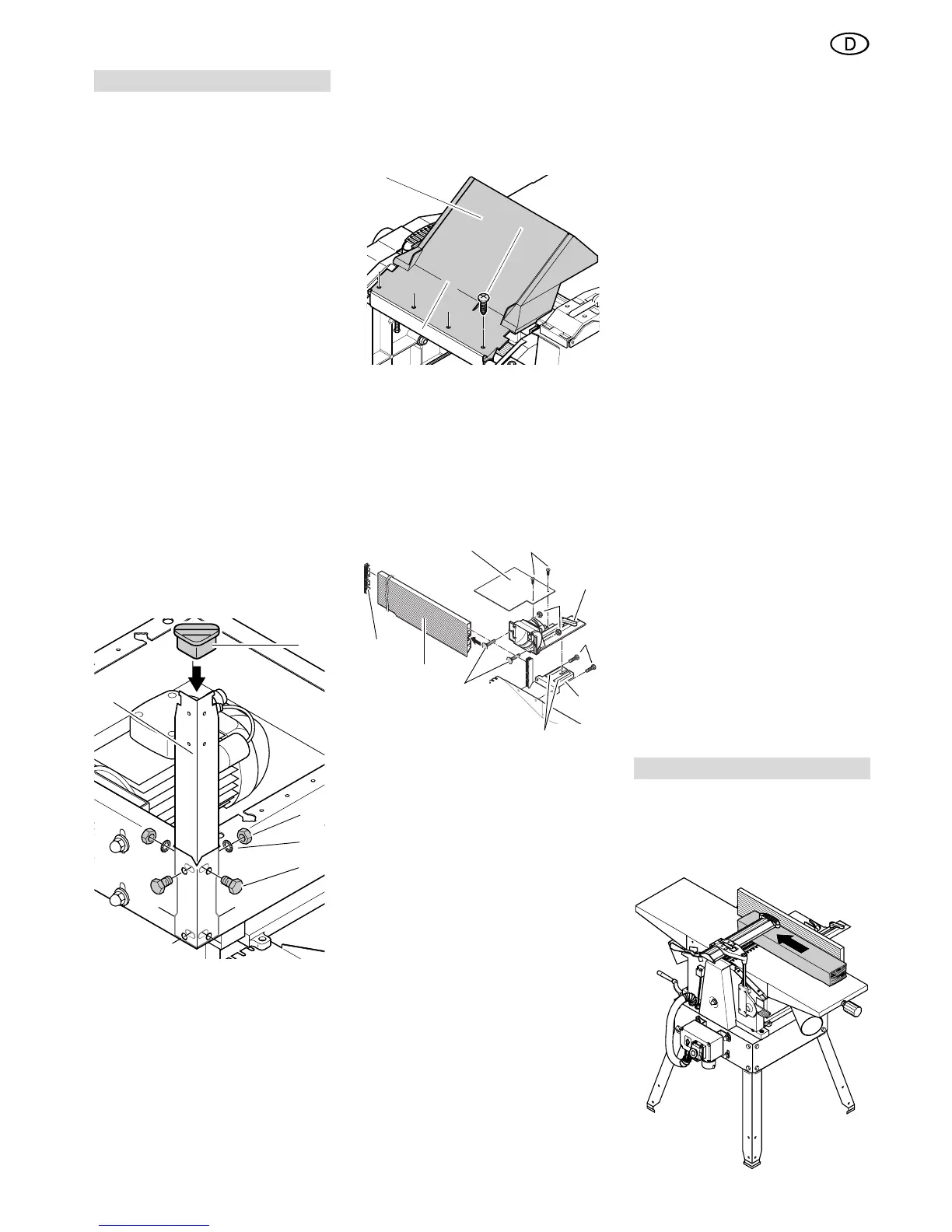 D