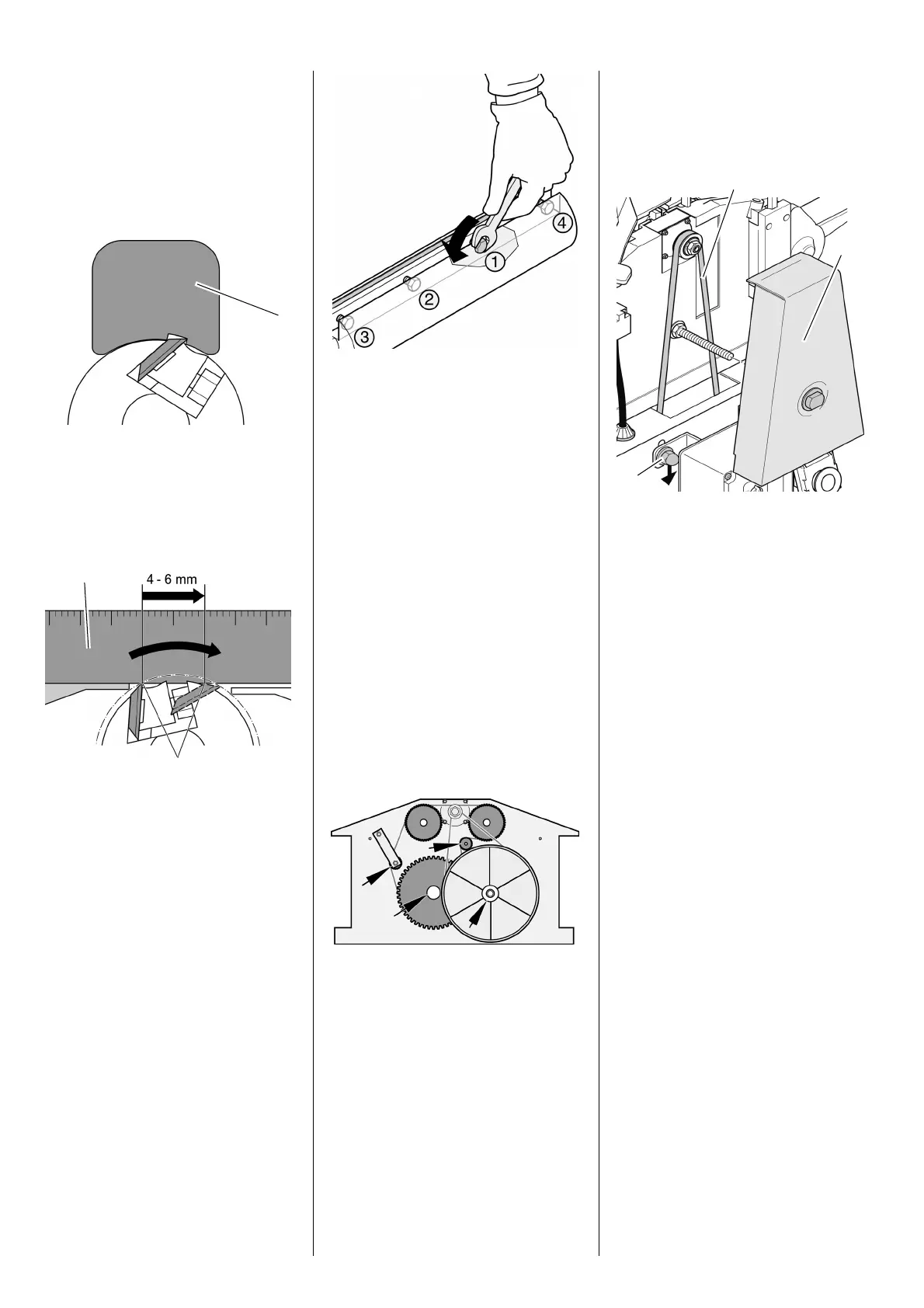 4 - 6 mm

1
2
3
4