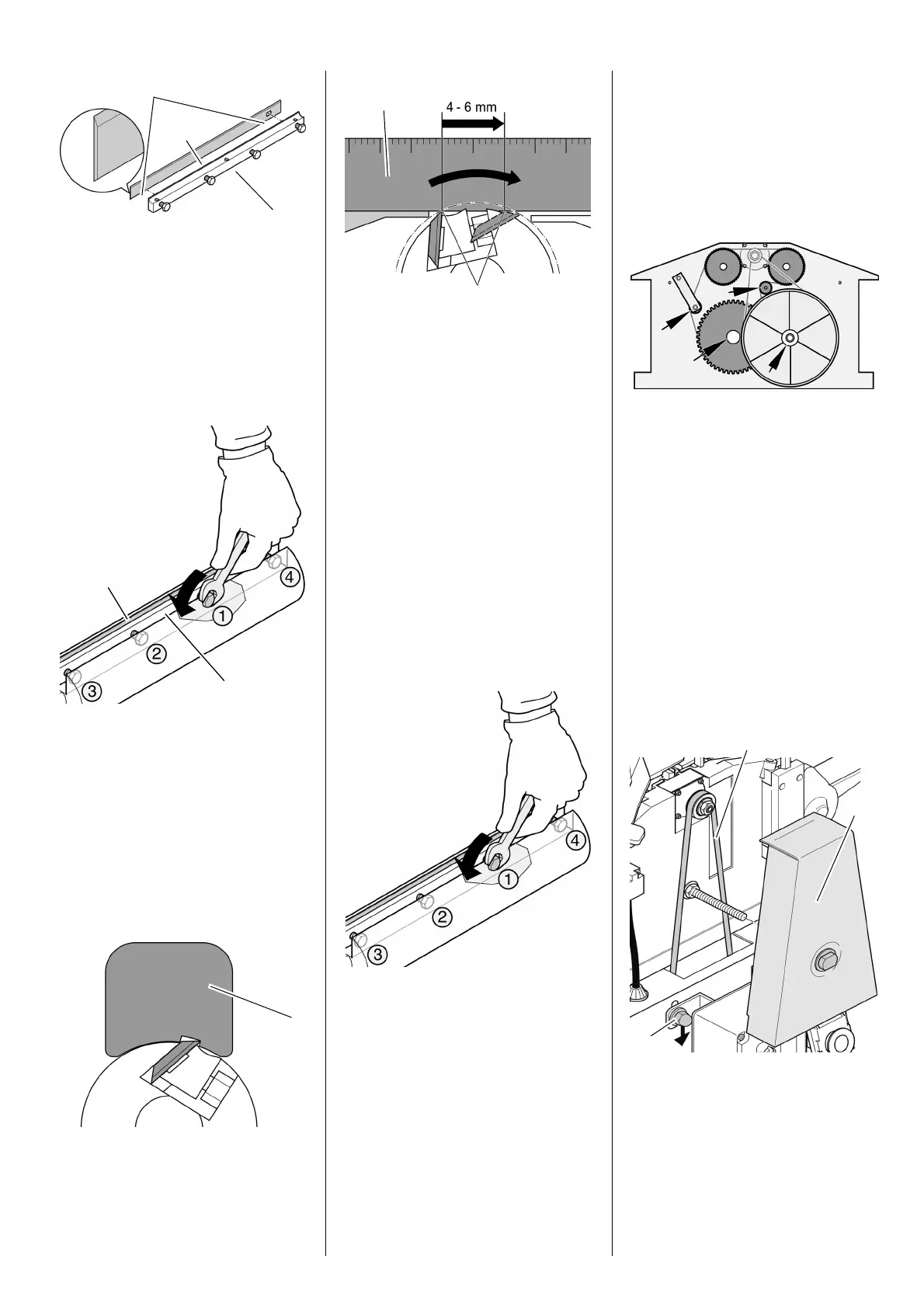 4 - 6 mm

4

1

2

3

4

1

2

3