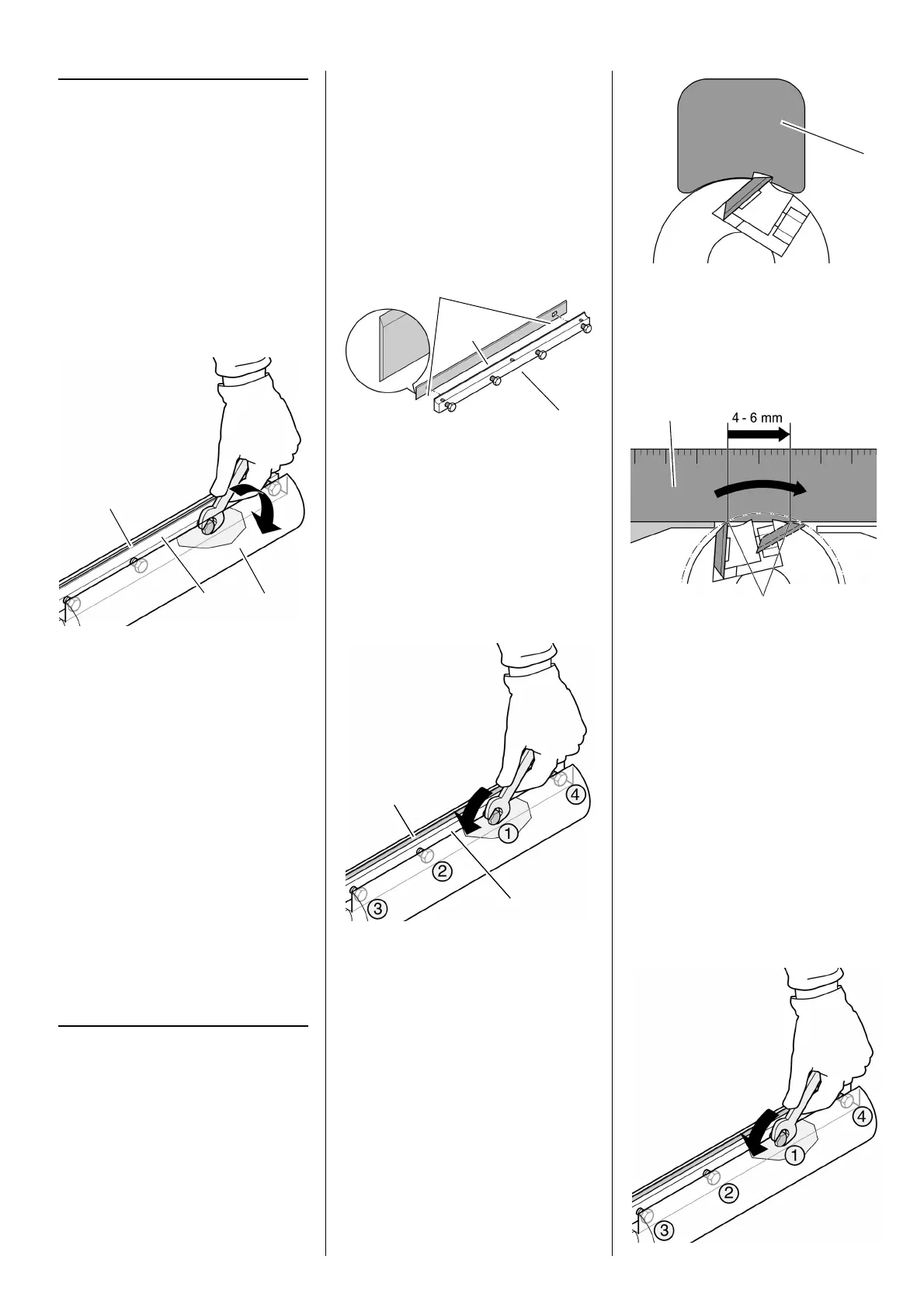 4 - 6 mm

①
②
③
④

①
②
③
④