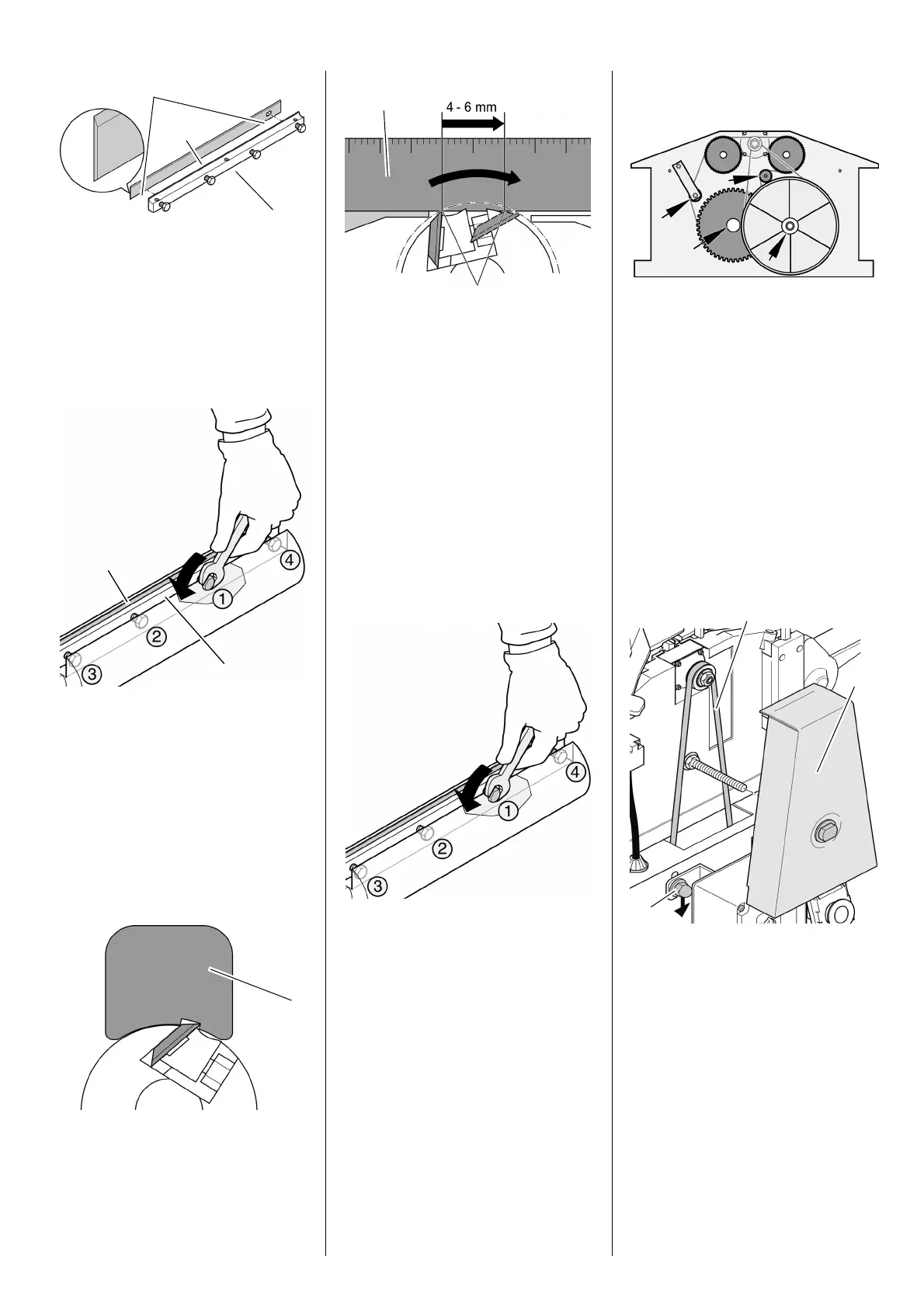 4 - 6 mm

1
2
3
4

1
2
3
4