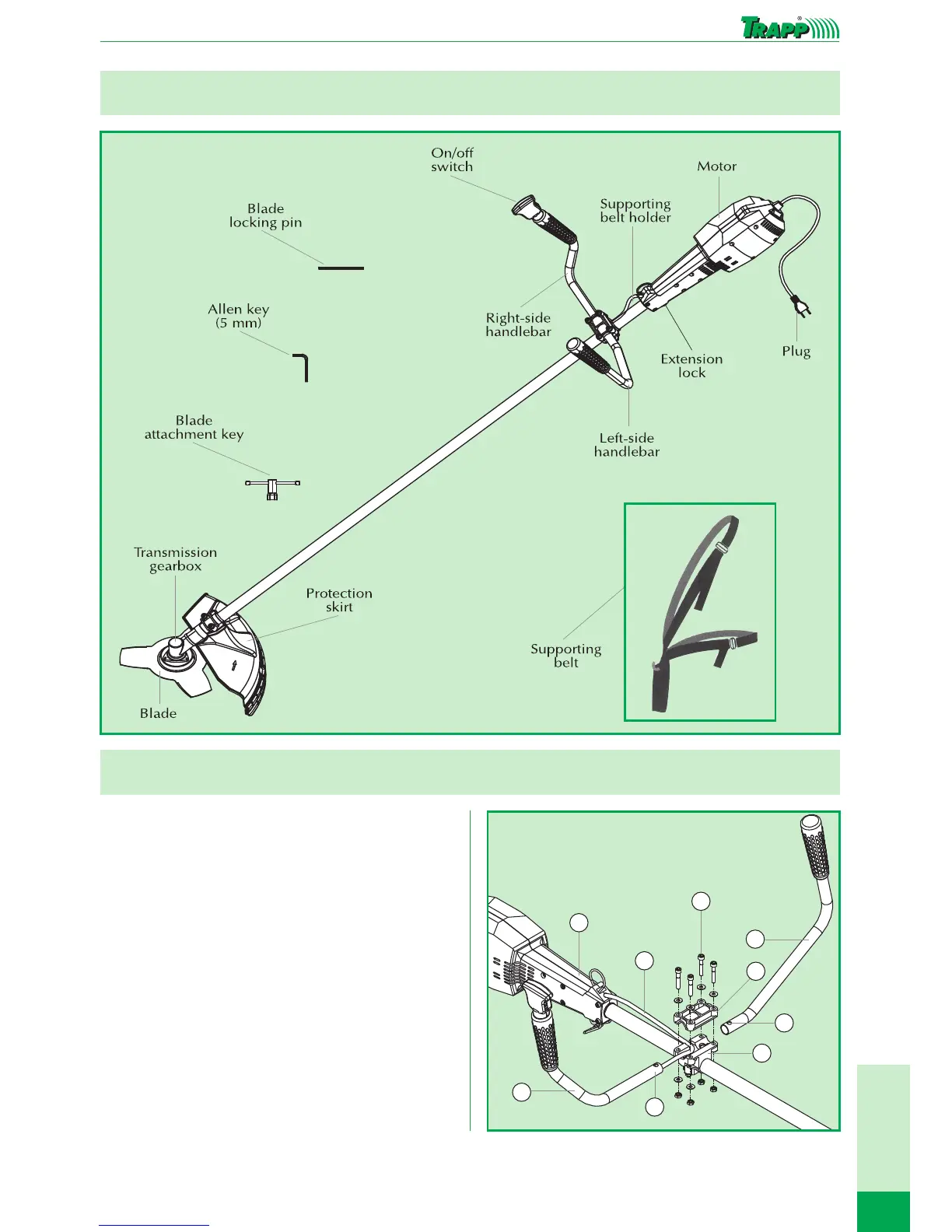 TRAPP®

On/off switch

Motor

Blade locking pin

Supporting belt holder

Allen key (5 mm)

Right-side handlebar

Extension lock

Plug

Blade attachment key

Left-side handlebar

Transmission gearbox

Protection skirt

Supporting belt

Blade