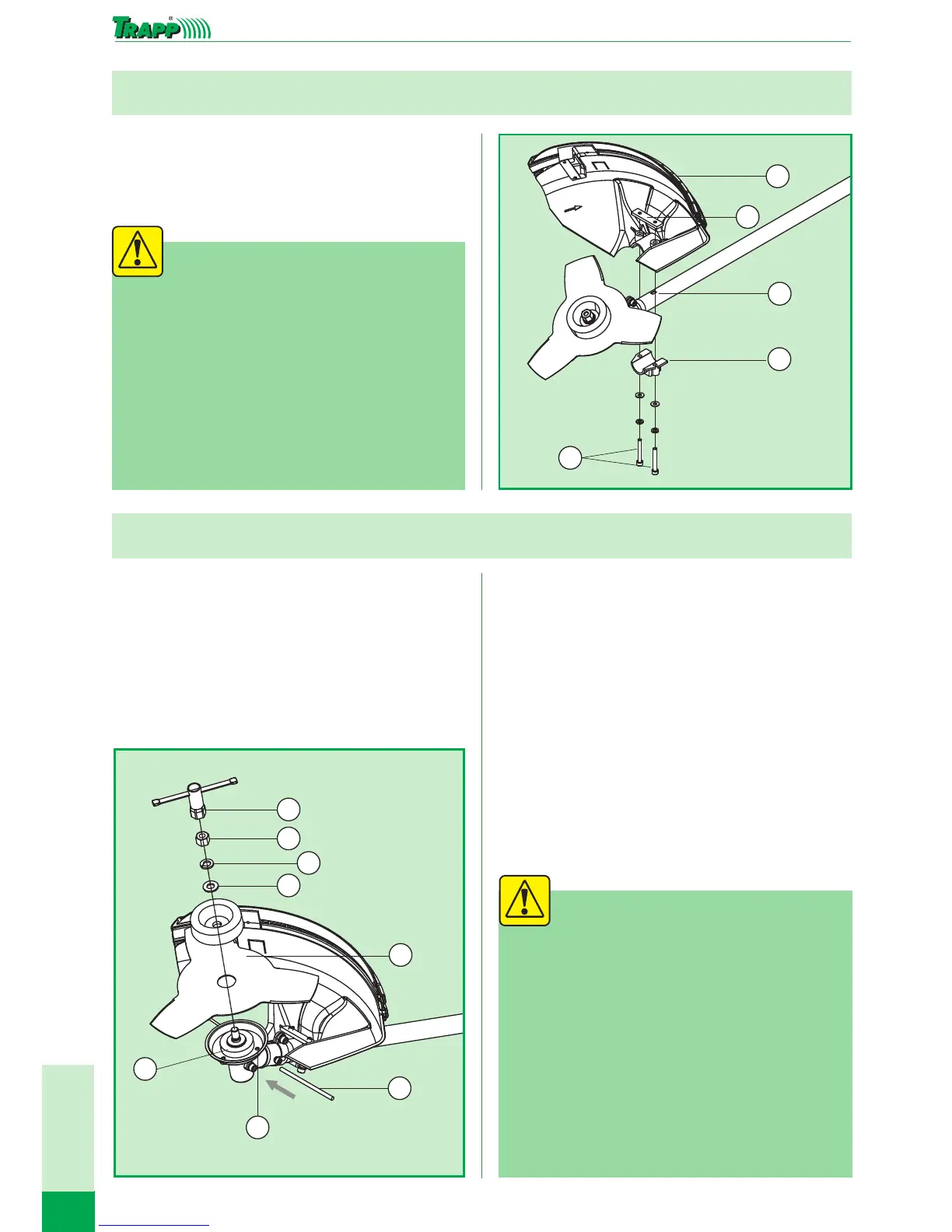 TRAPP®