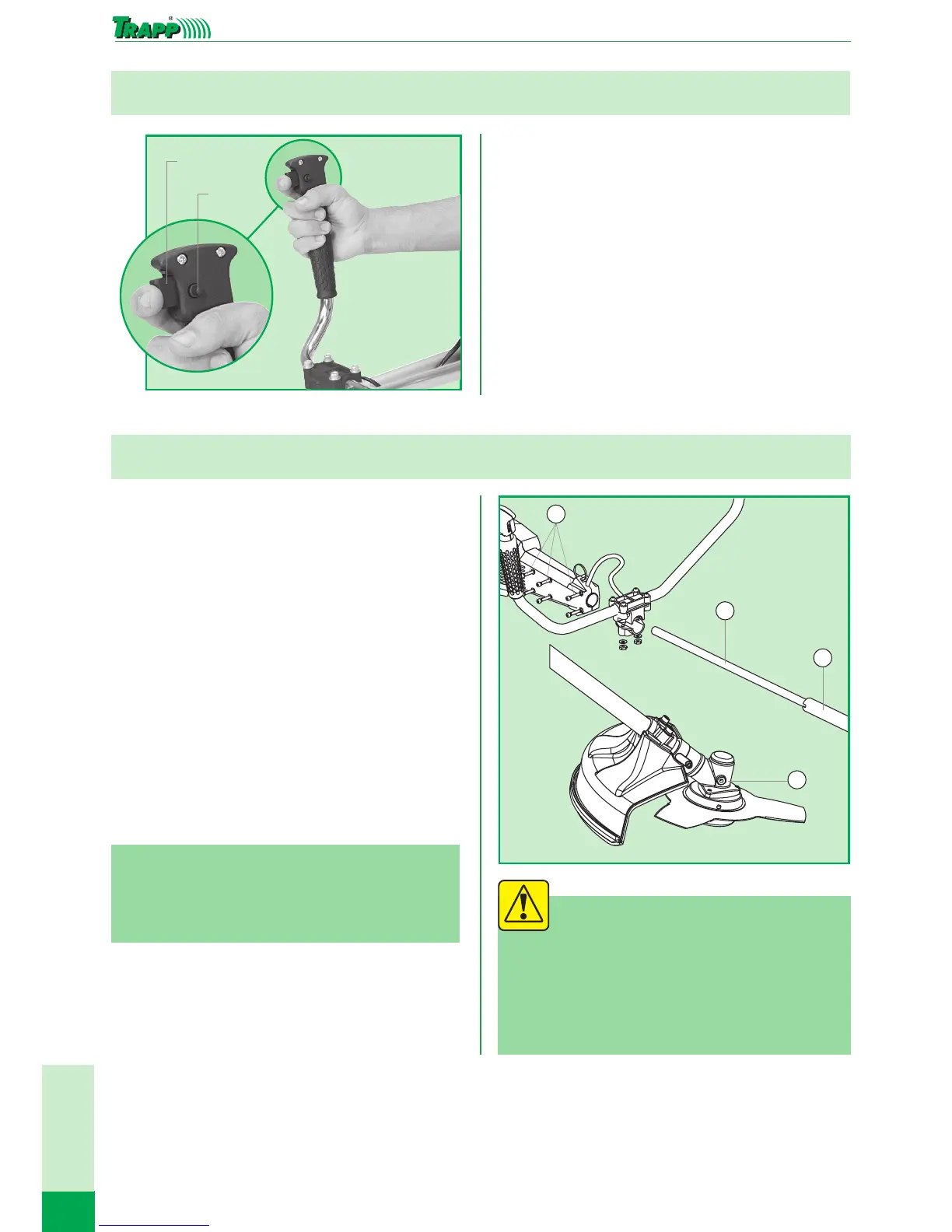 TRAPP®