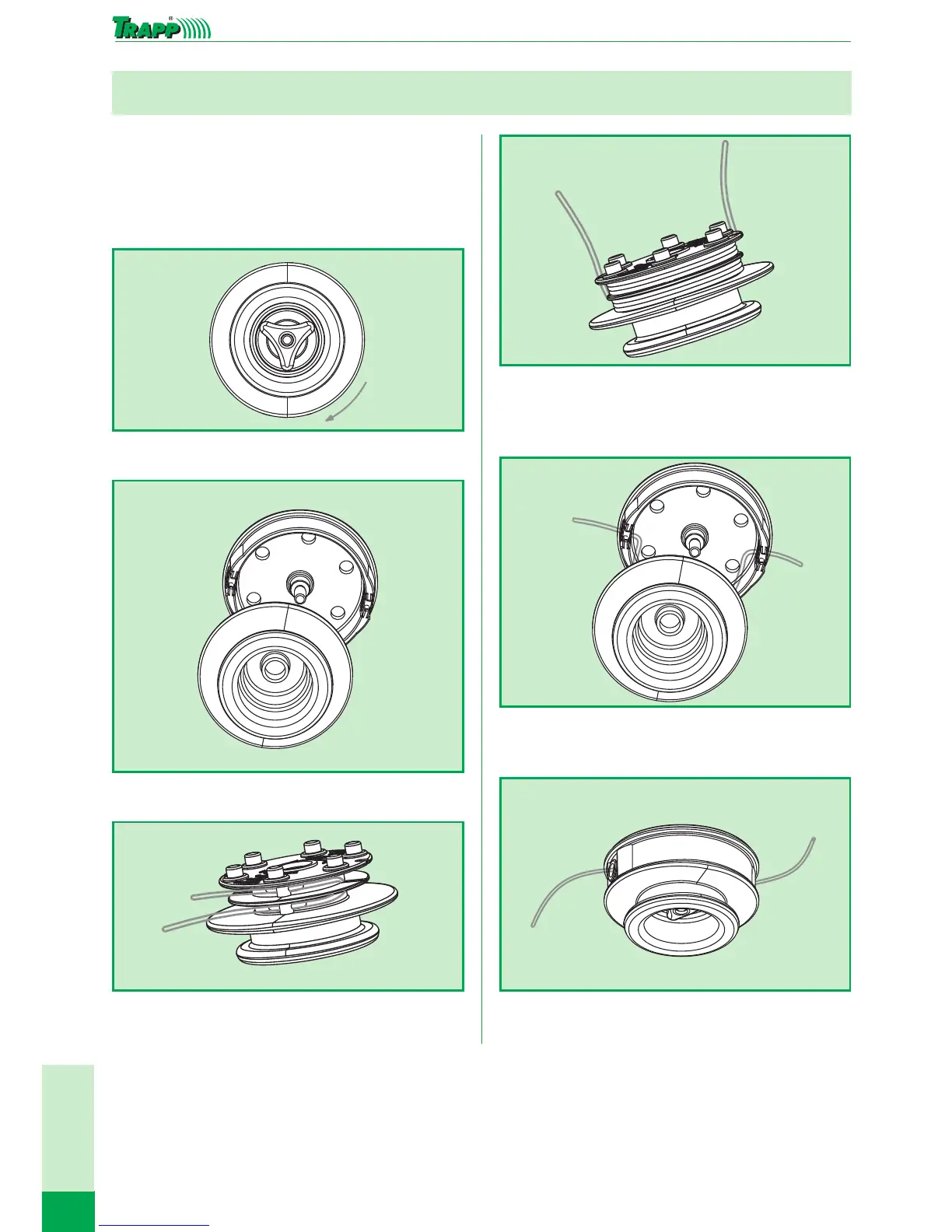 TRAPP®