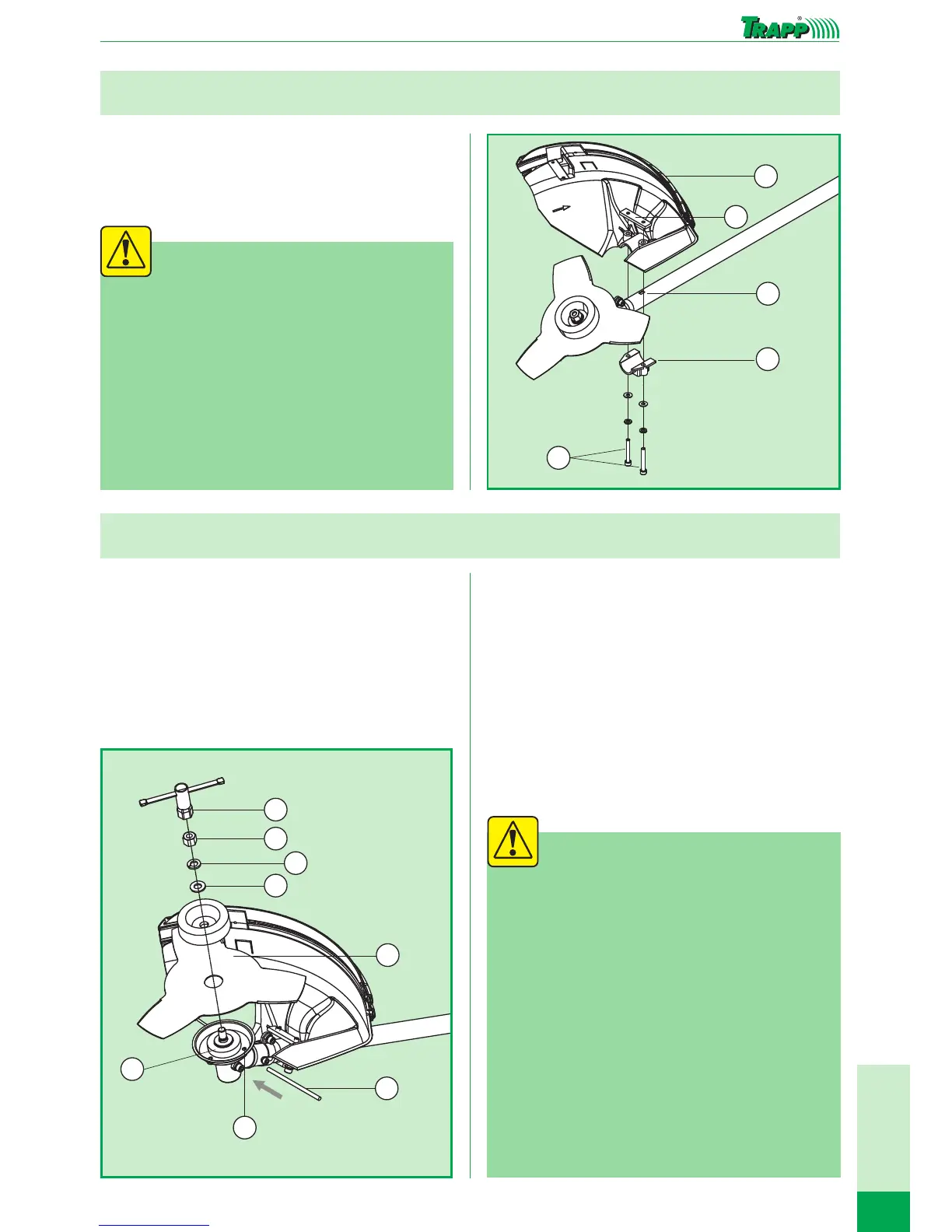 TRAPP®