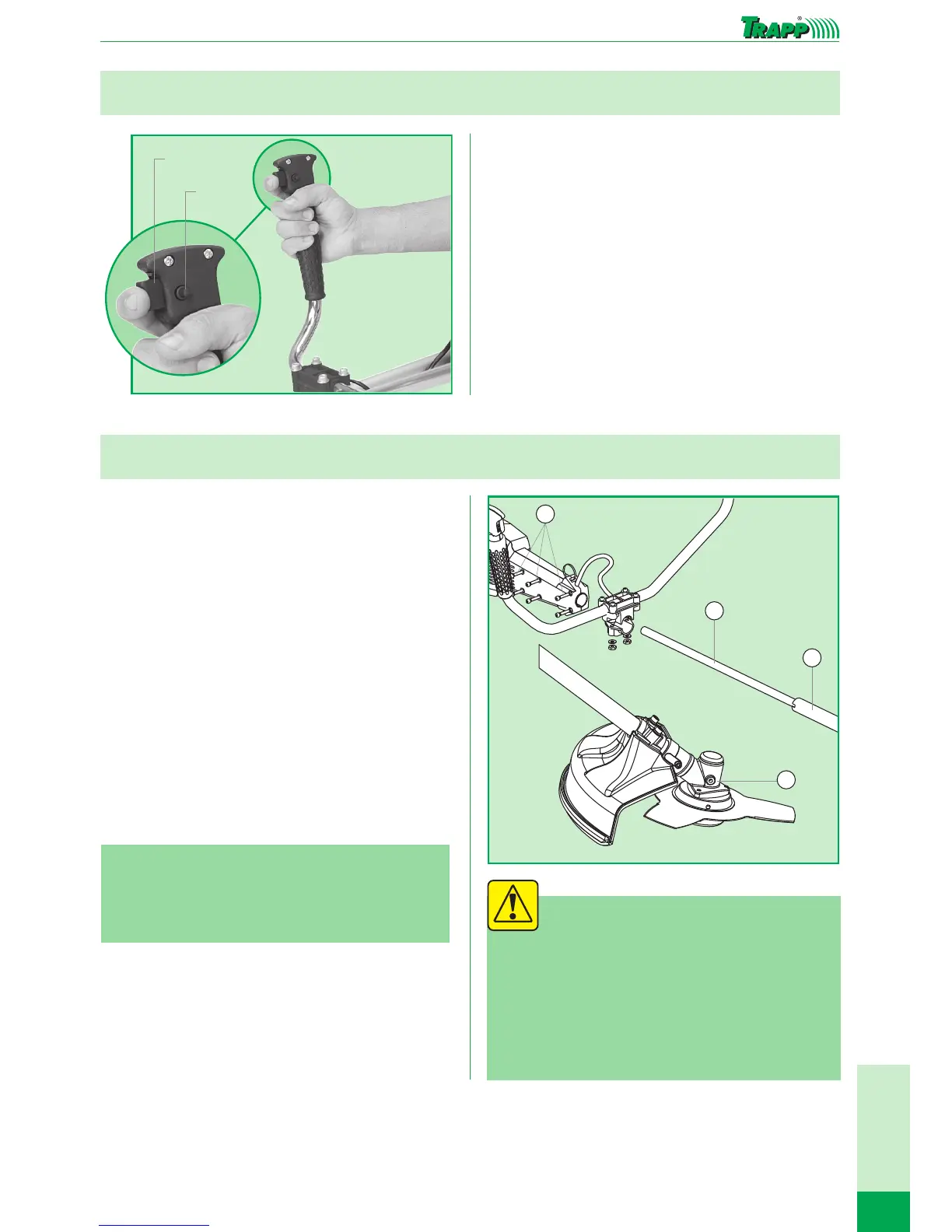 TRAPP®