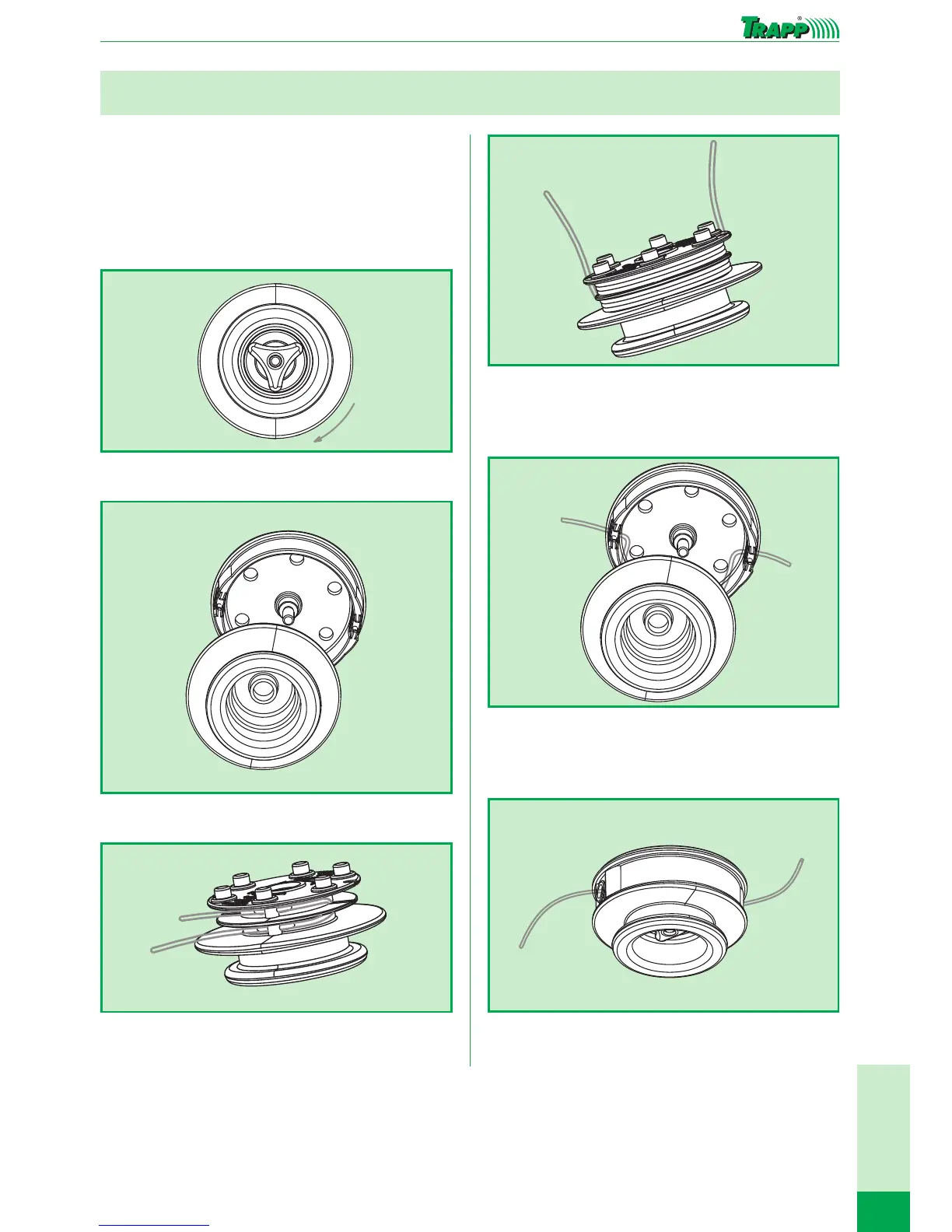 TRAPP®