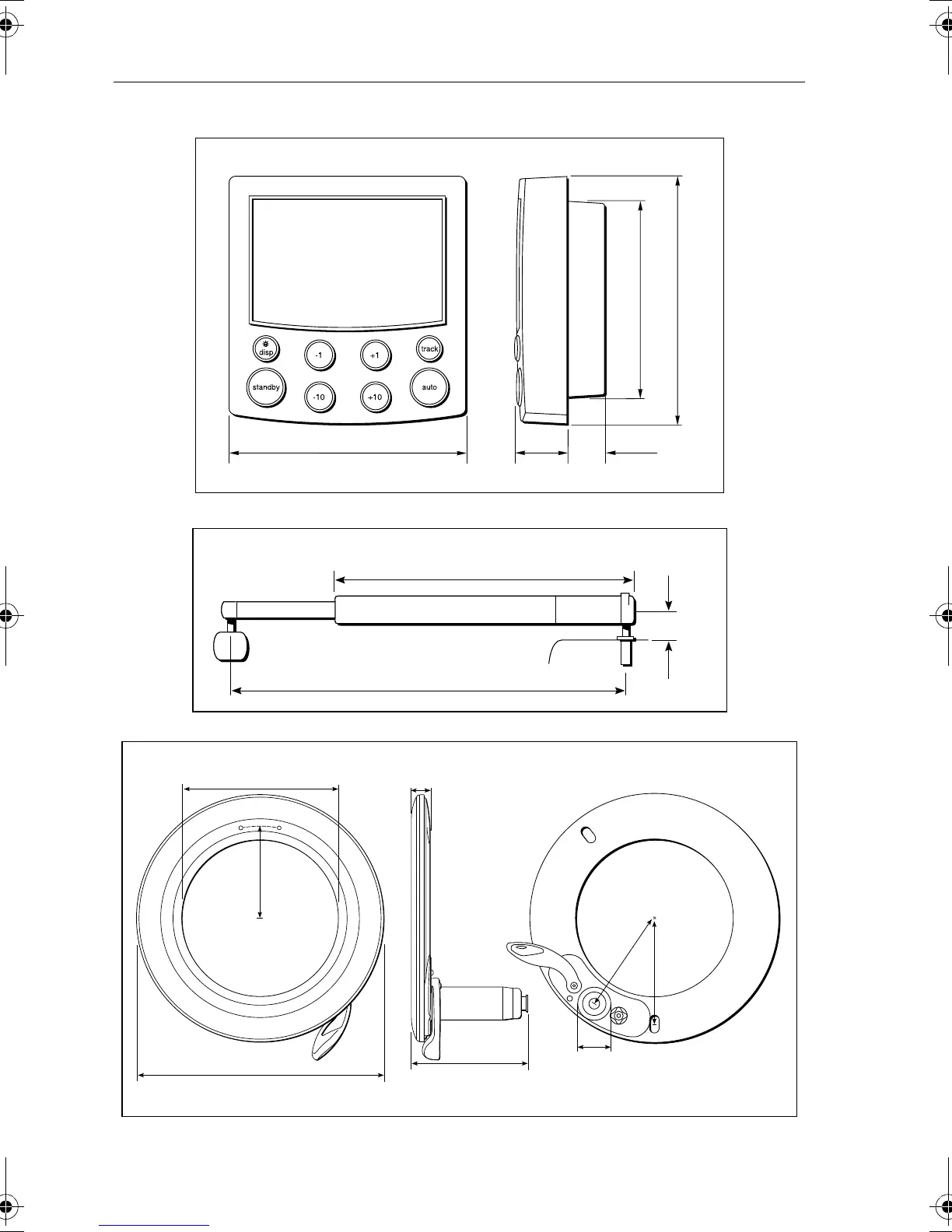 disp

-1

+1

track

standby

-10

+10

auto