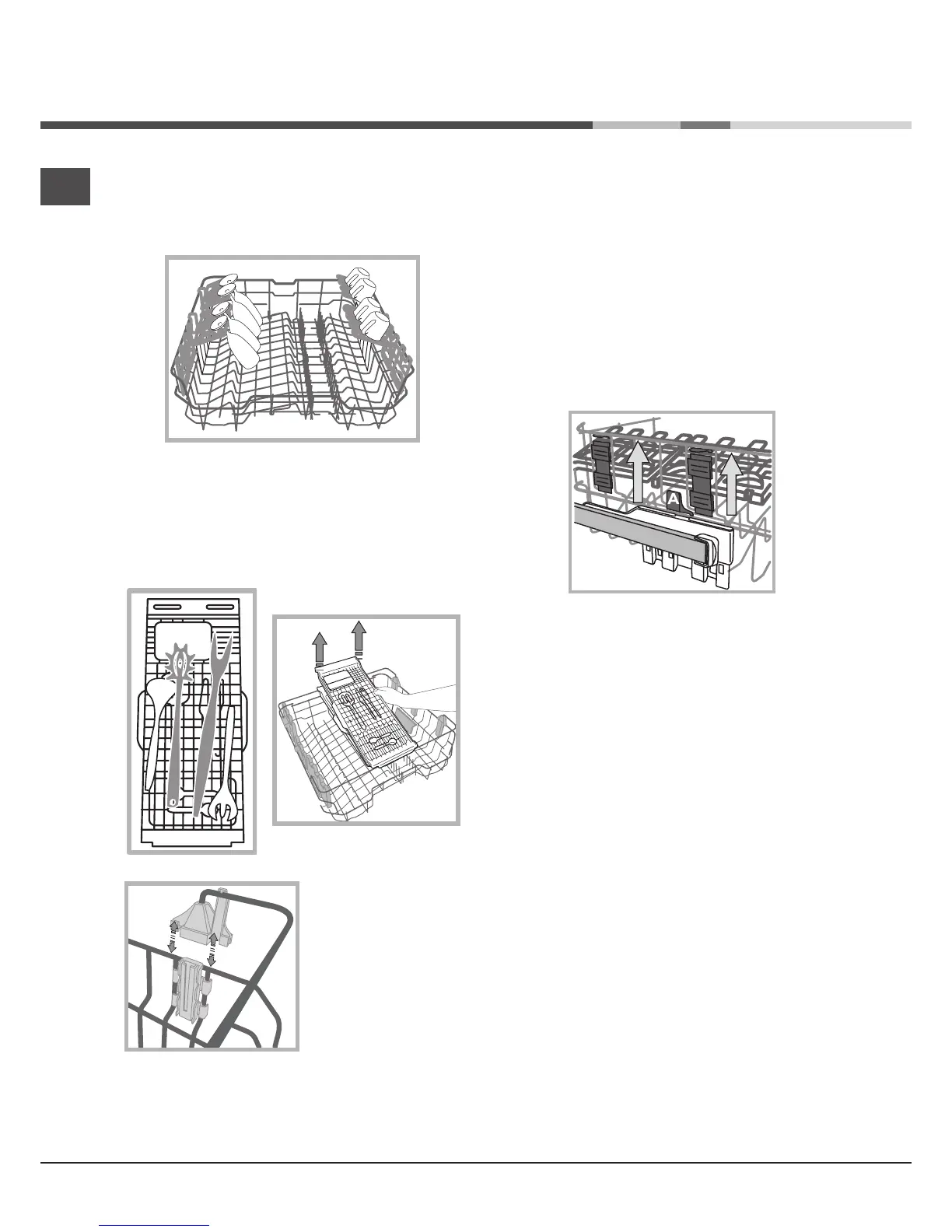 A