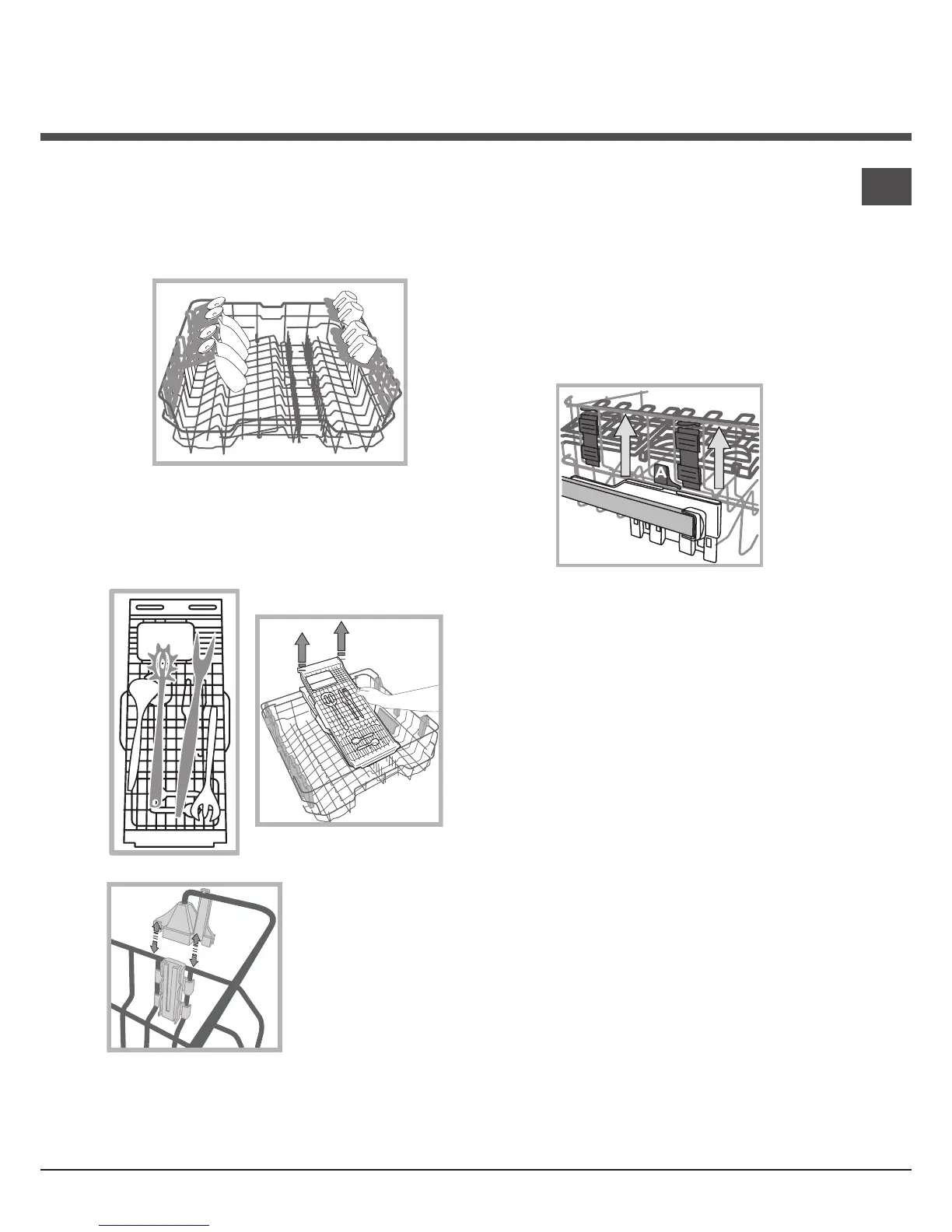 A