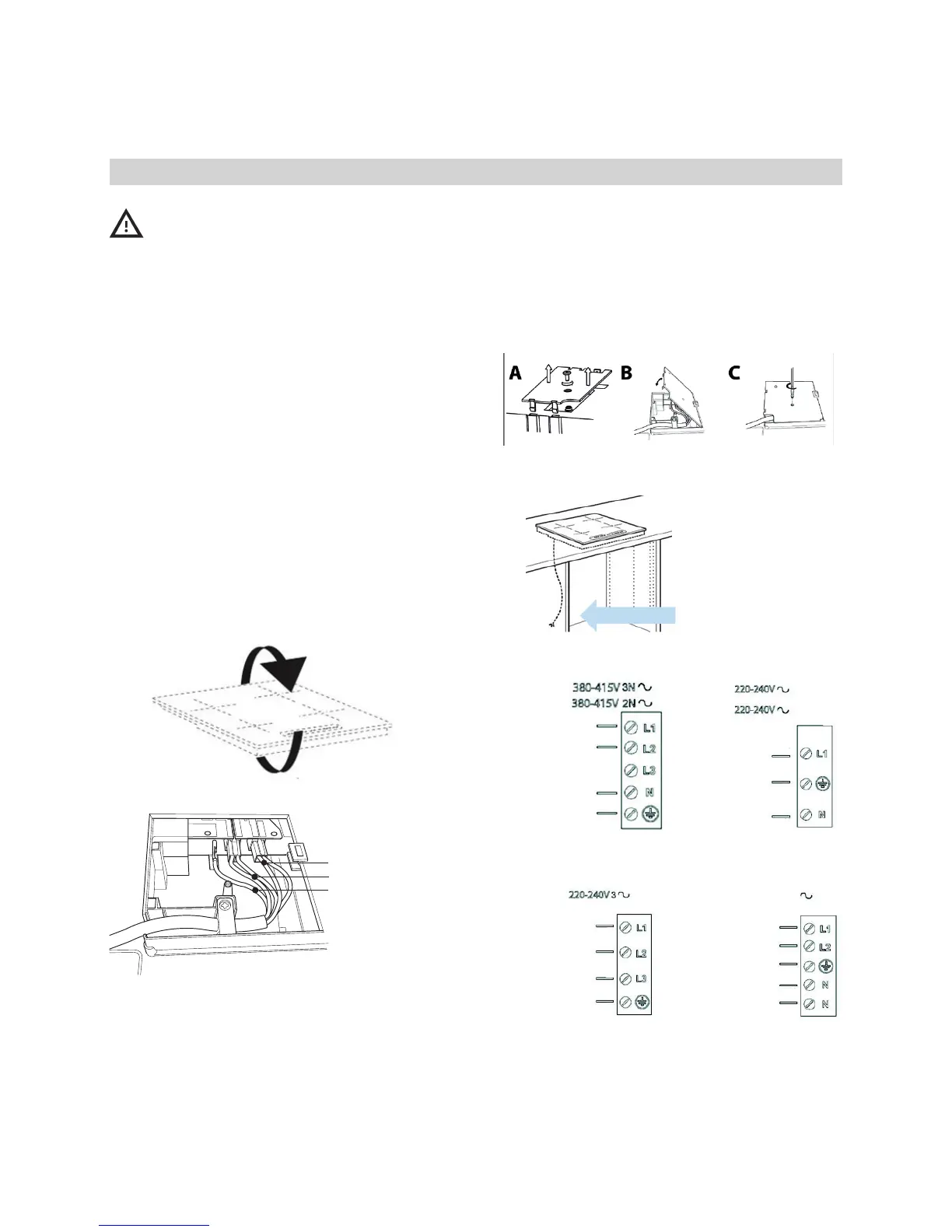 A B C

380-415V 3N ~
380-415V 2N ~
L1
L2
L3
N

220-240V ~
220-240V ~
L1
N

220-240V 3 ~
L1
L2
L3

~
L1
L2
N
N