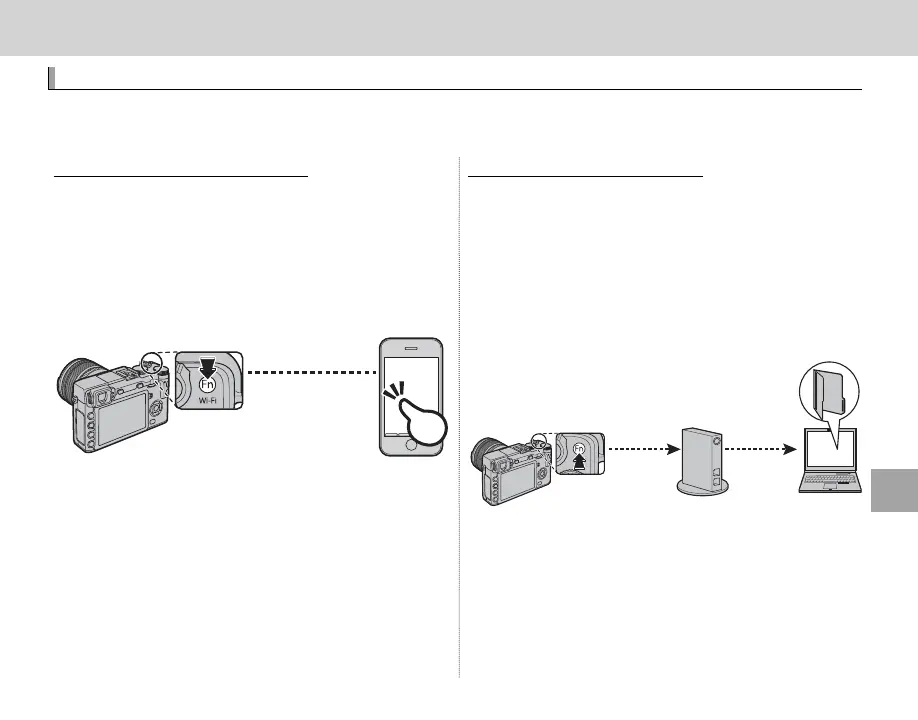 Fn
Wi-Fi

Fn