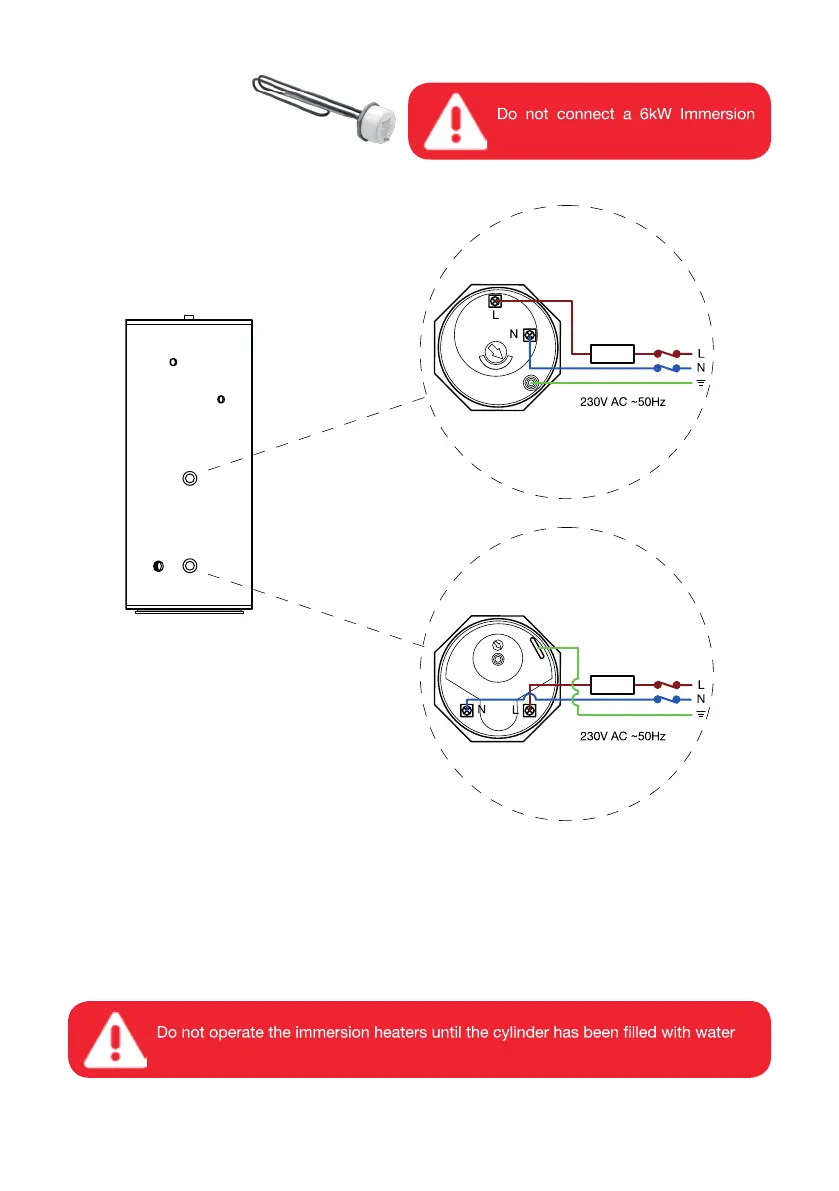 Do not connect a 6kW Immersion

L
N
L
N
230V AC ~50Hz

N
L
L
N
230V AC ~50Hz

Do not operate the immersion heaters until the cylinder has been filled with water