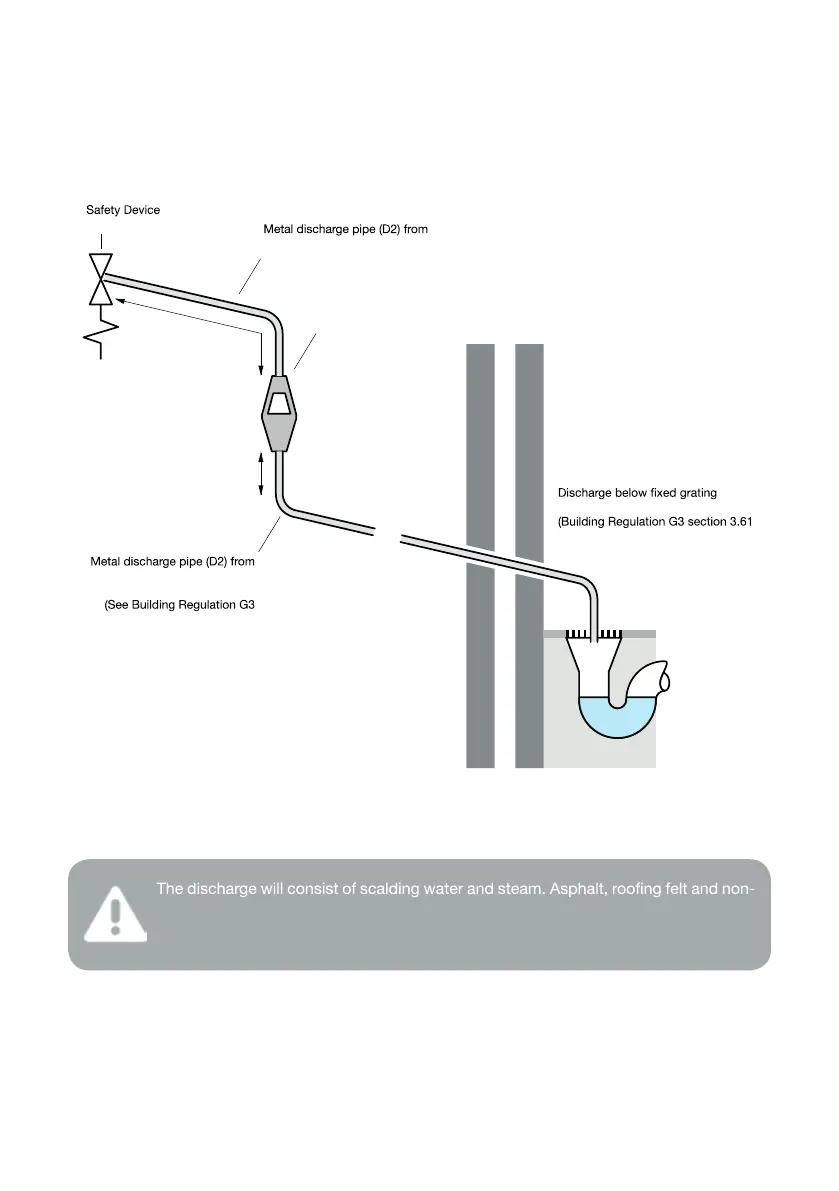 Safety Device

Metal discharge pipe (D2) from

Discharge below fixed grating

(Building Regulation G3 section 3.61

Metal discharge pipe (D2) from

(See Building Regulation G3

The discharge will consist of scalding water and steam. Asphalt, roofing felt and non-