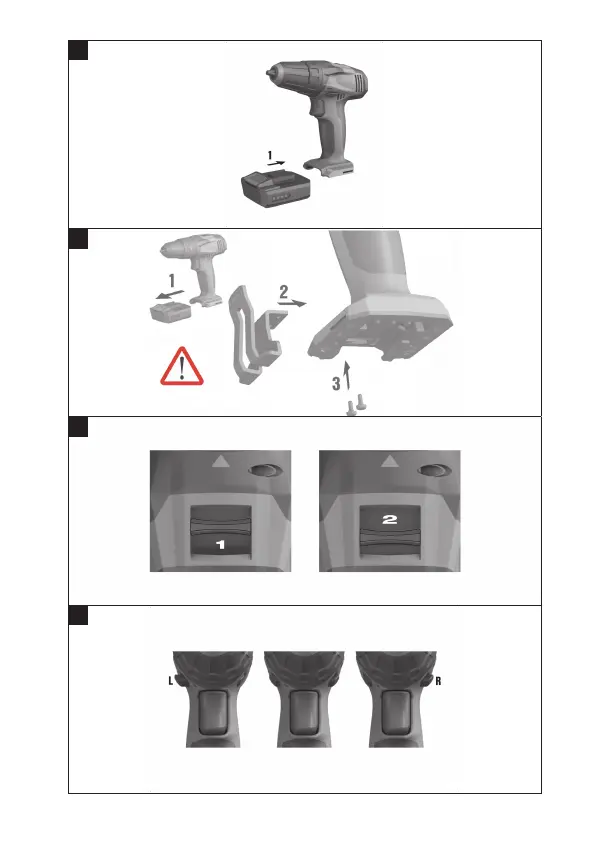 1

1

2

3

1

2

L

R