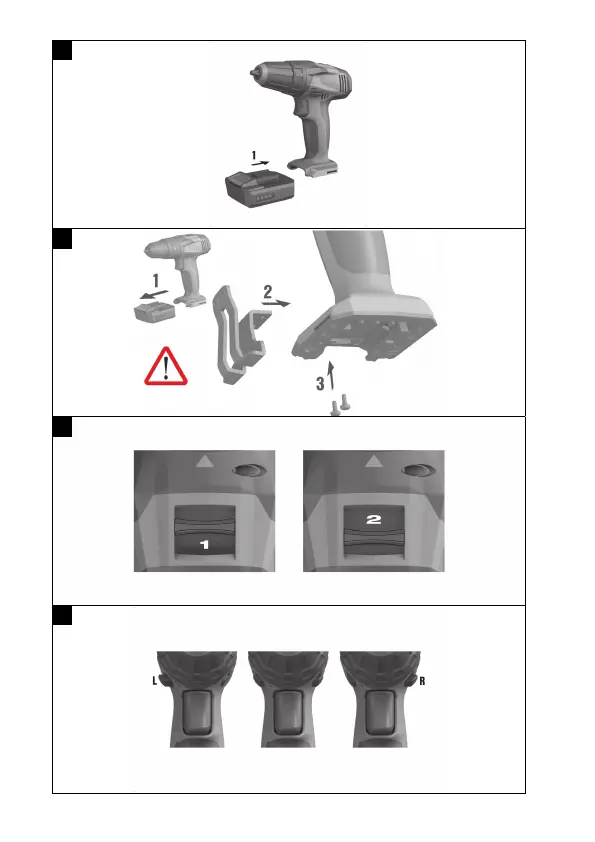 1

1

2

3

1

2

L

R