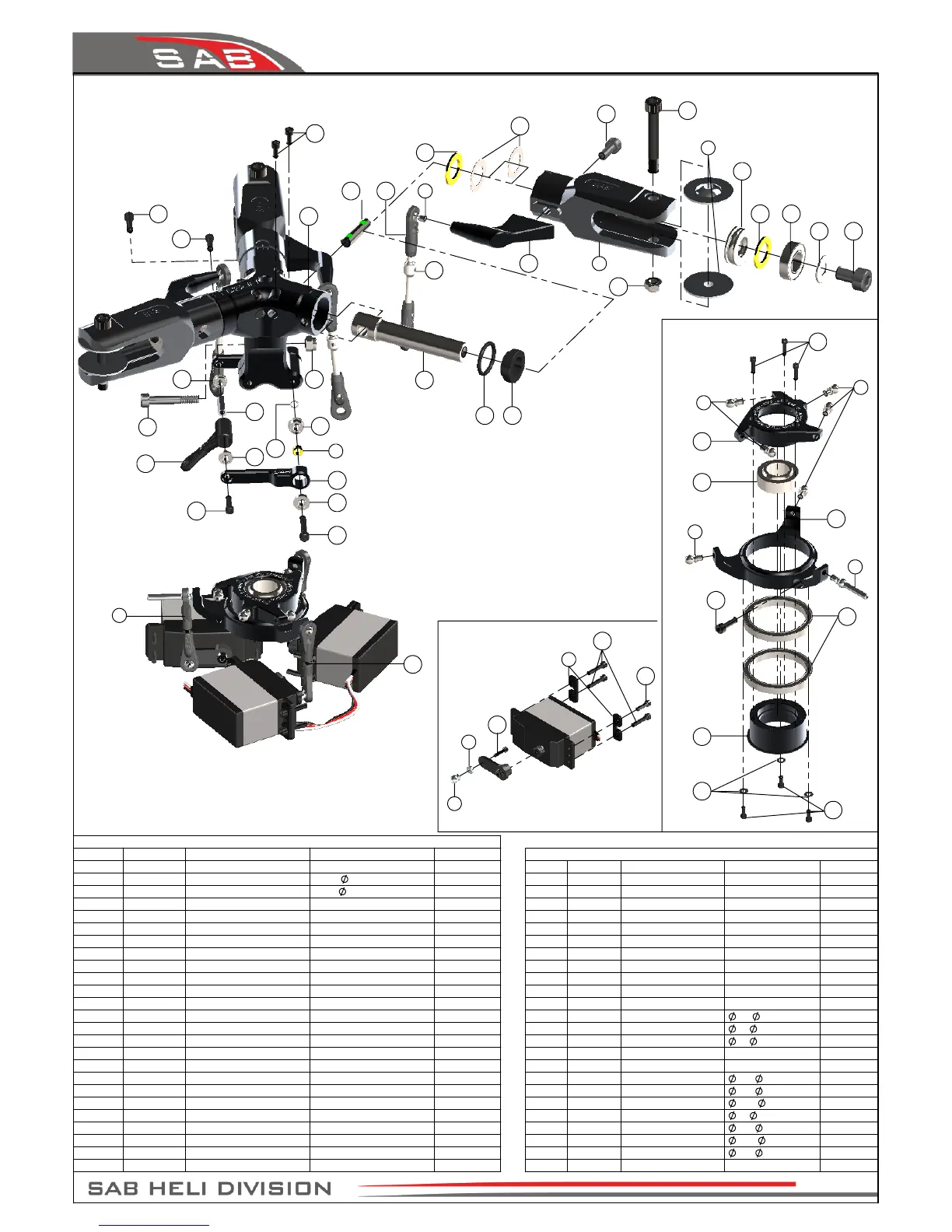 SAB

SAB HELI DIVISION