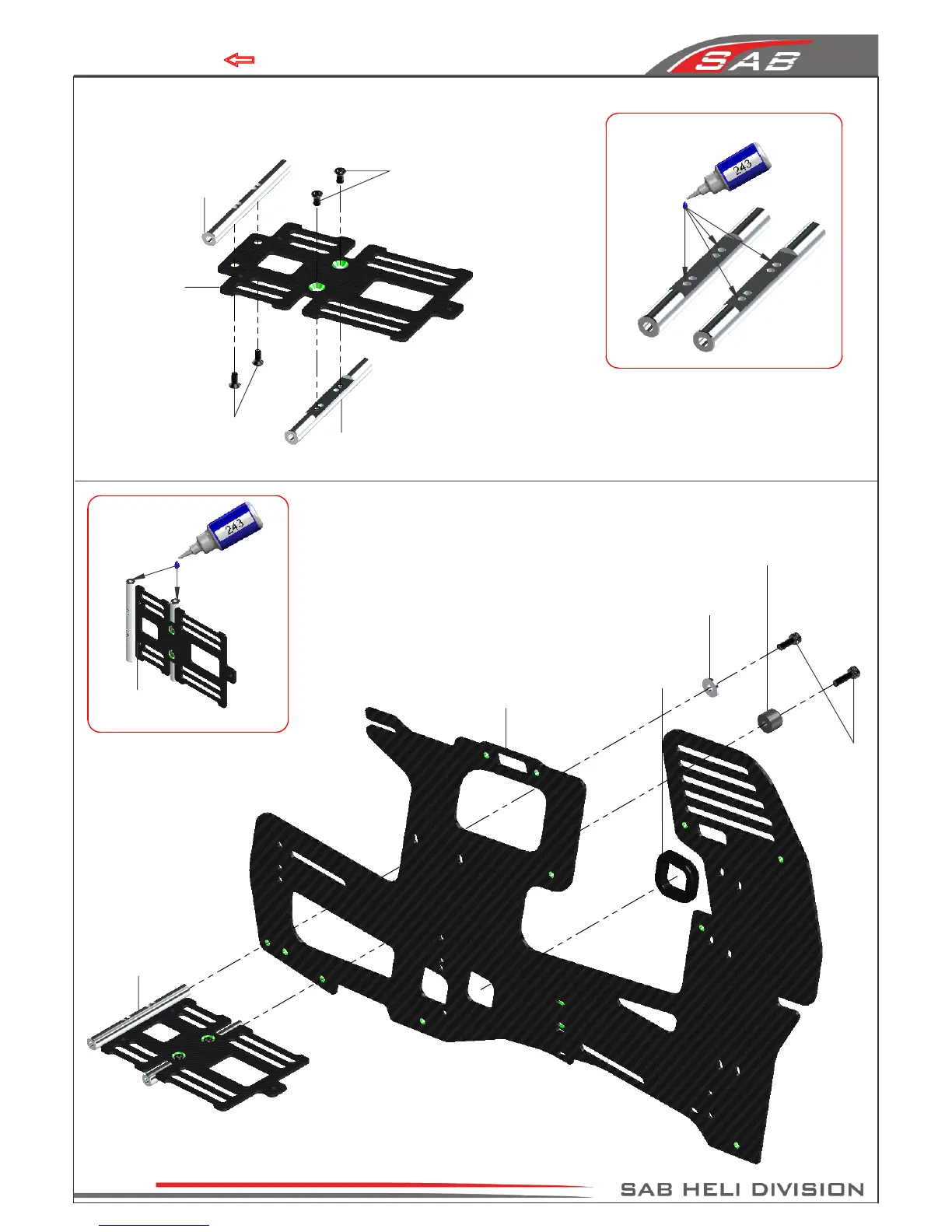 SAB

243

243

SAB HELI DIVISION